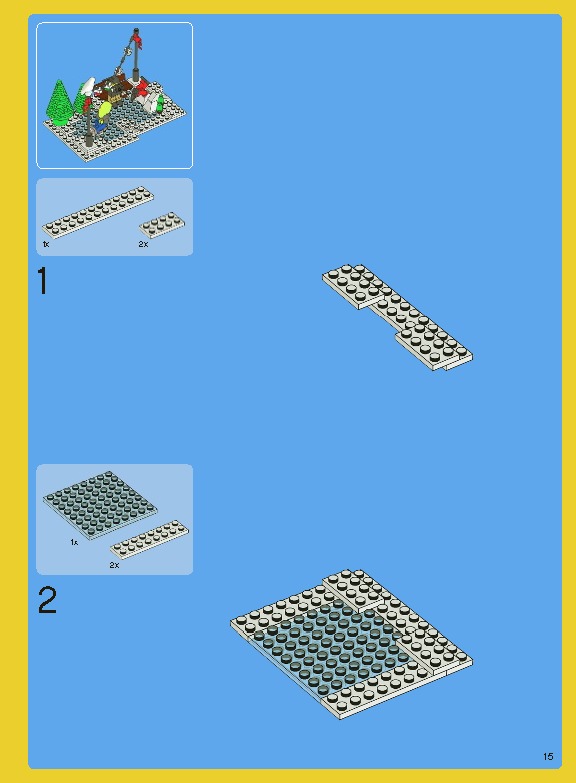 1x
2x

1

1x
2x

2

15