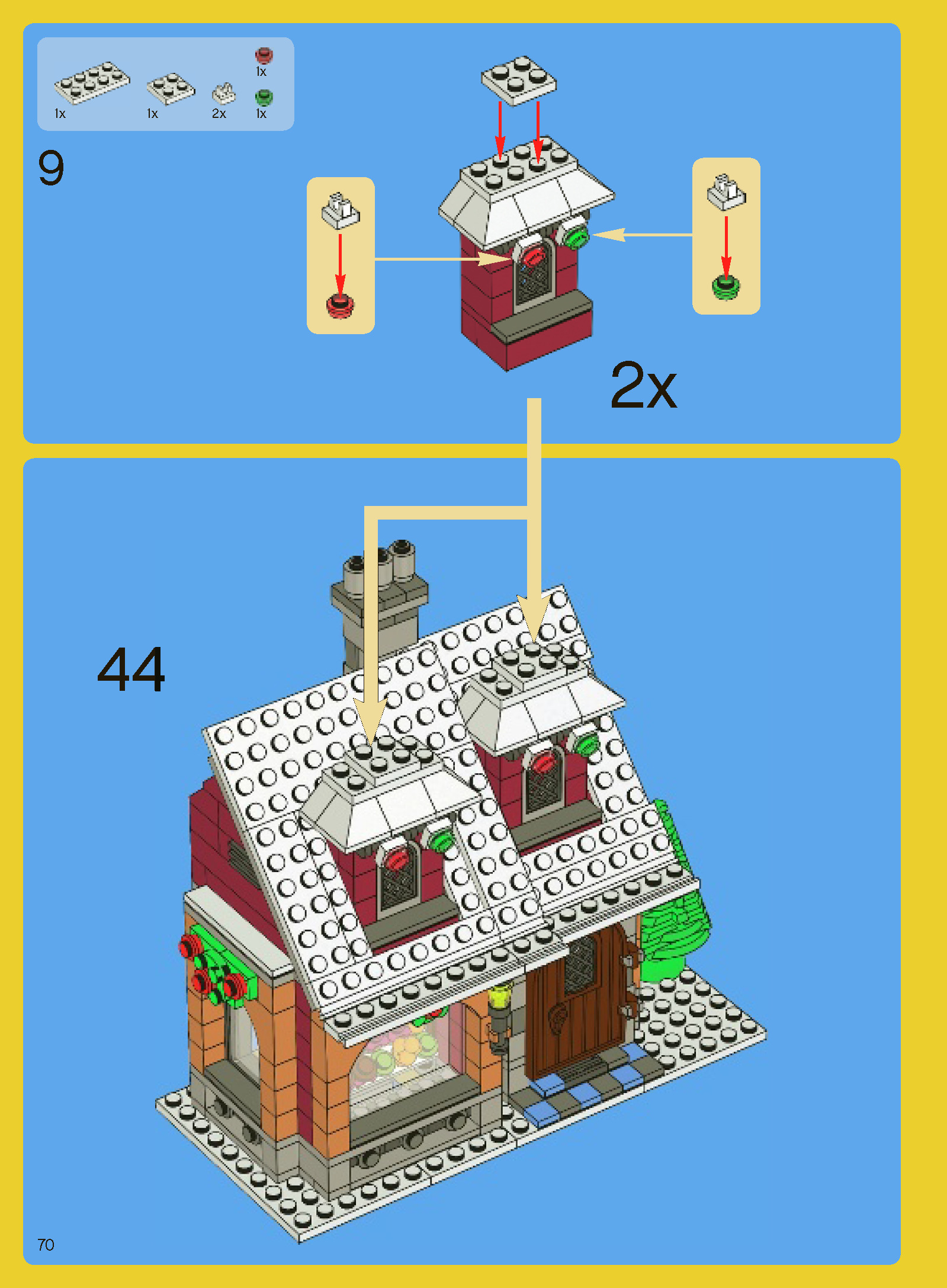 1x

1x

1x

2x

1x

9

2x

44

70