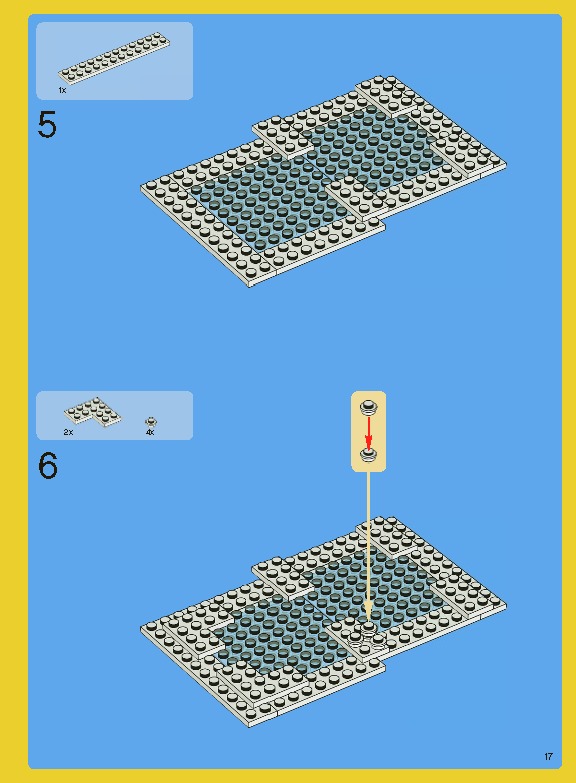 1x

5

2x

4x

6

17