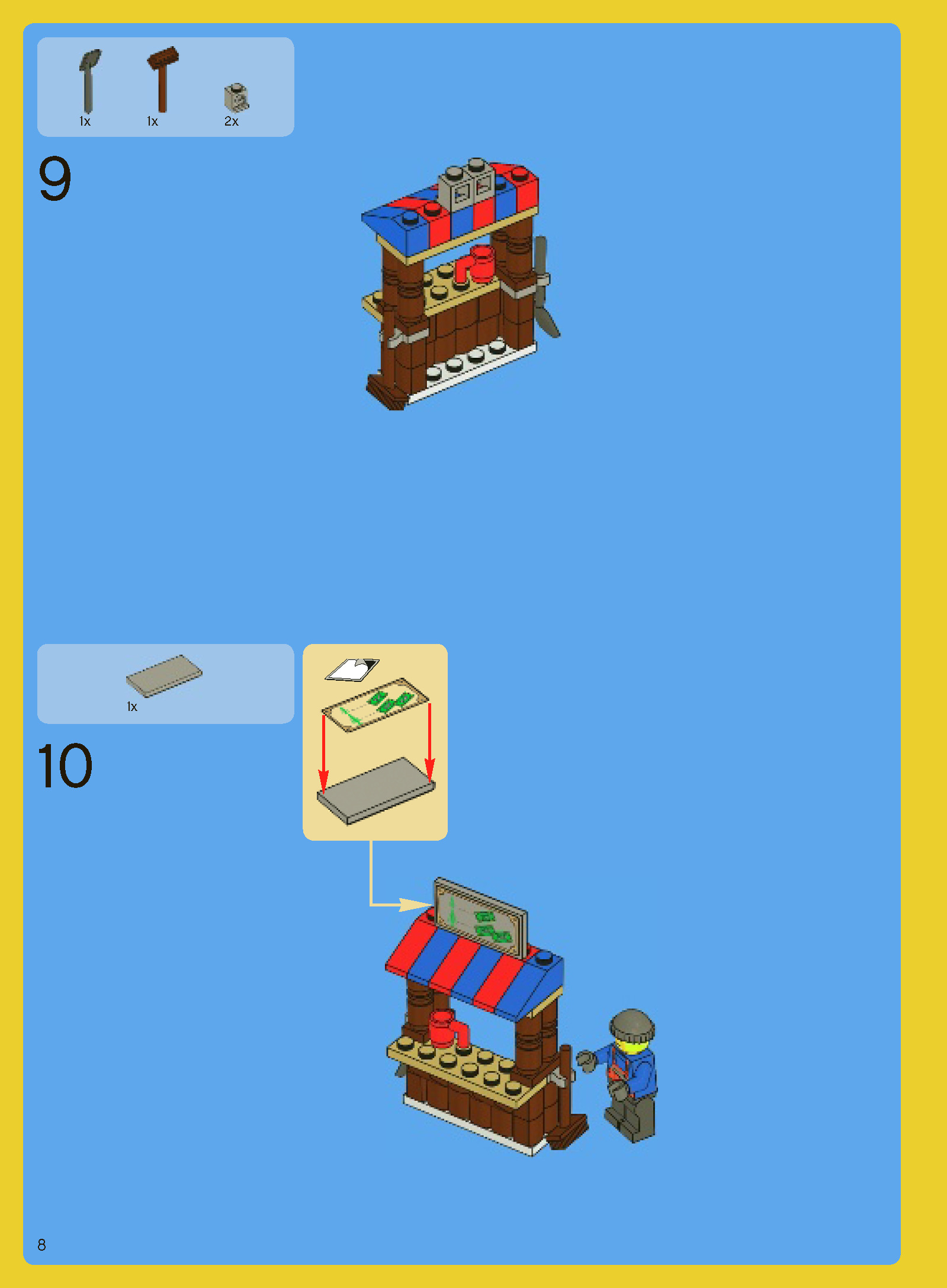 1x
1x
2x

9

1x

10

8