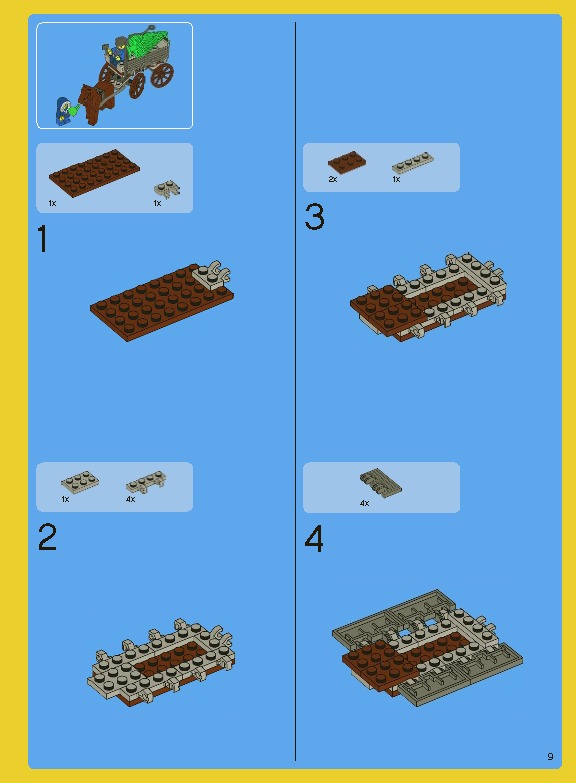 1x
1x

1

1x
4x

2

2x
1x

3

4x

4

9