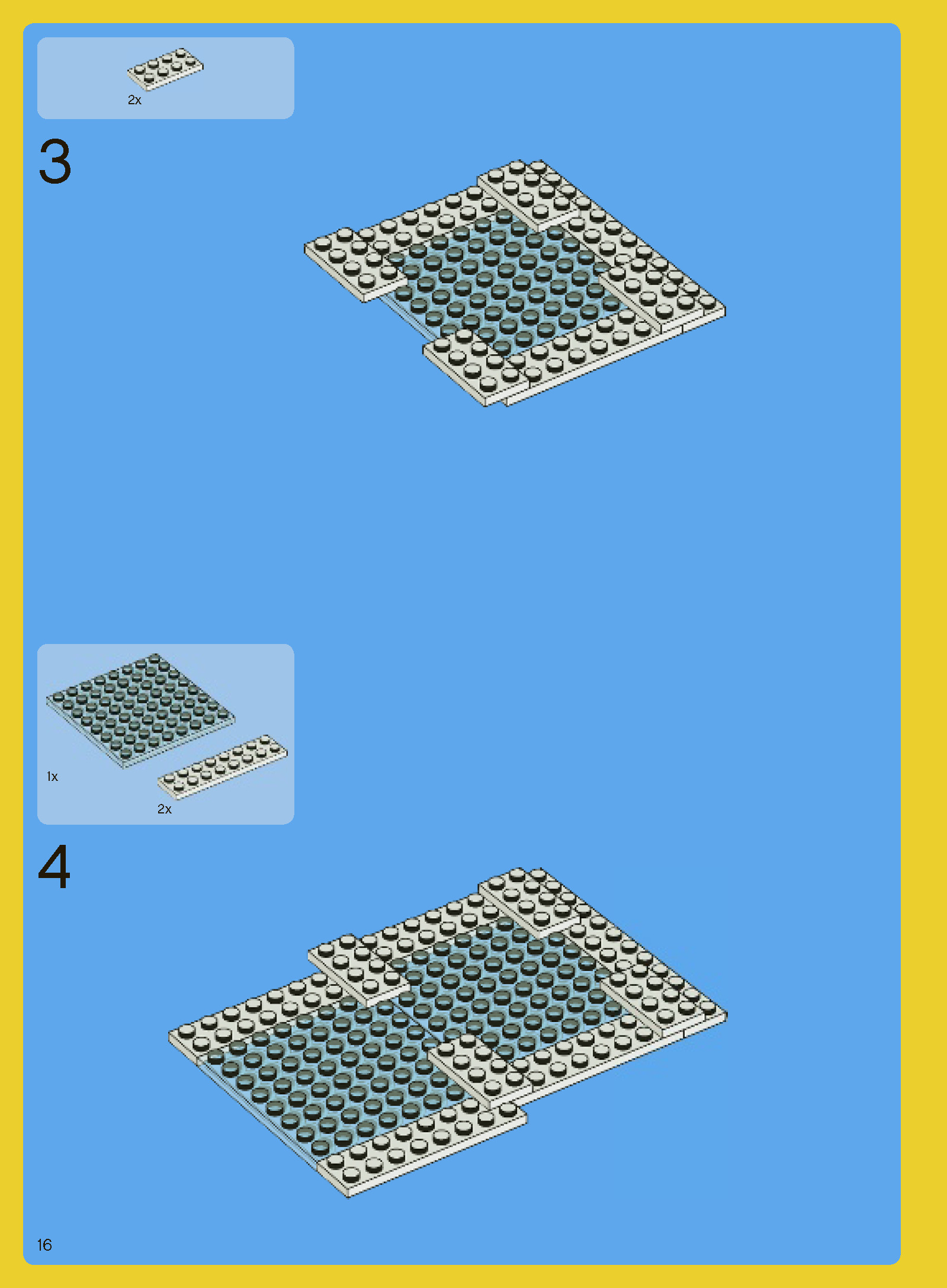 2x

3

1x

2x

4

16