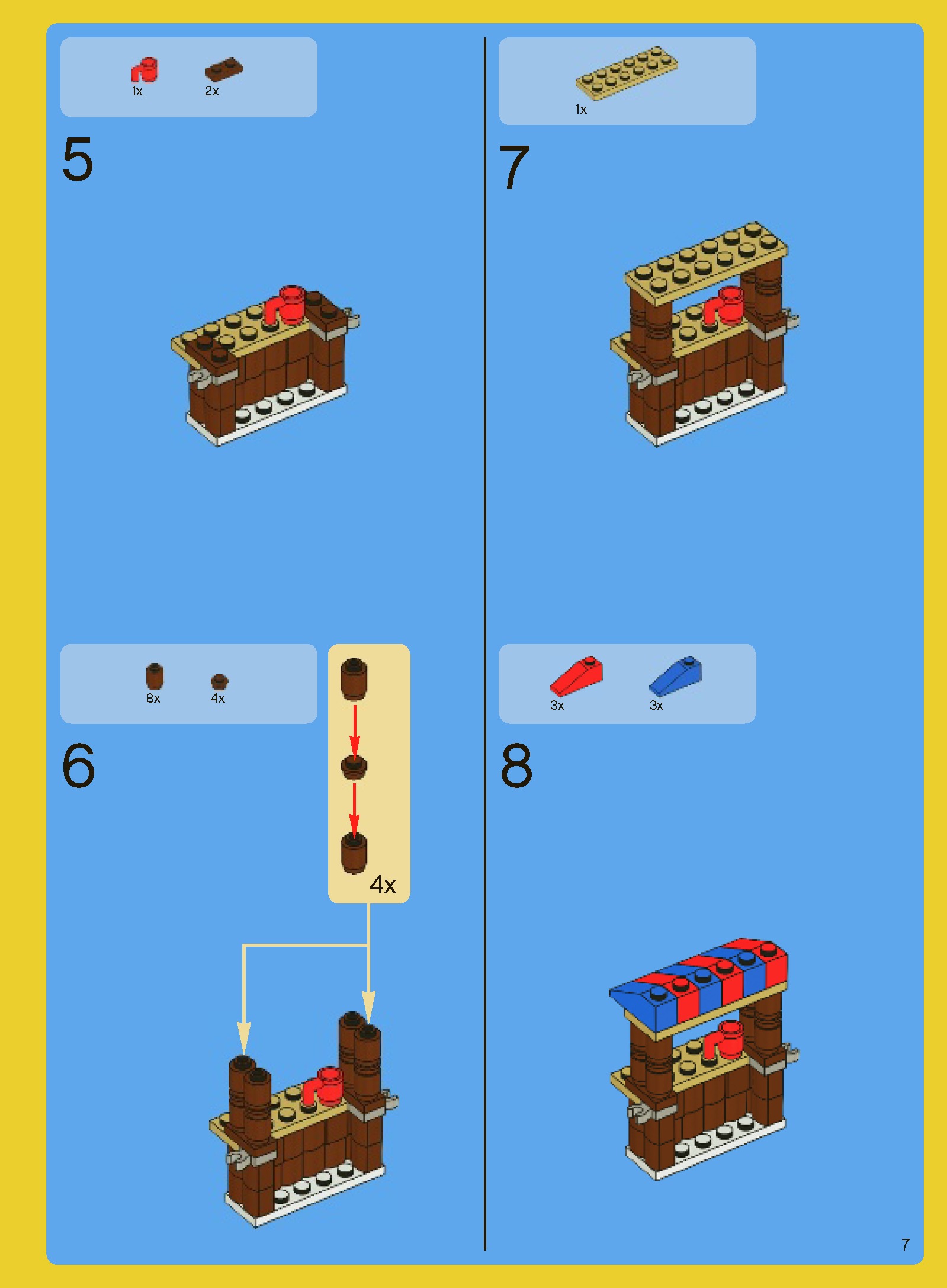 1x 2x

5

8x 4x

6

4x

1x

7

3x 3x

8

7