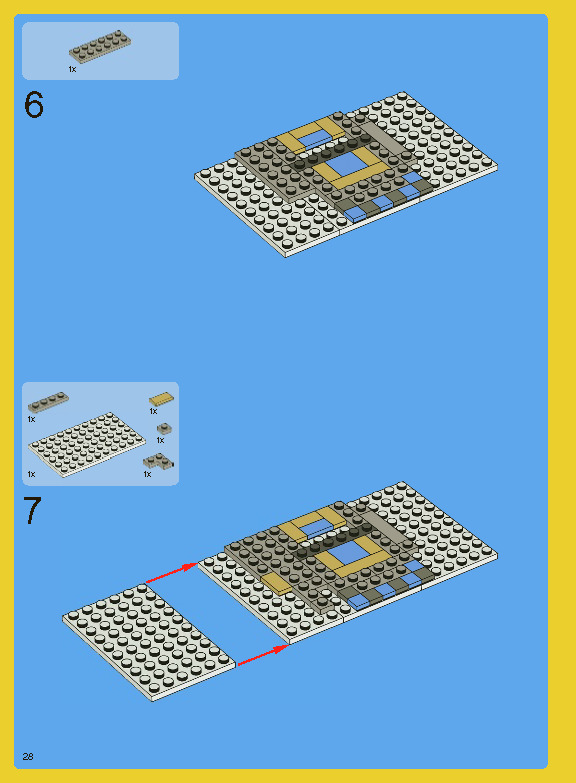 1x

6

1x
1x
1x
1x
1x

7

28