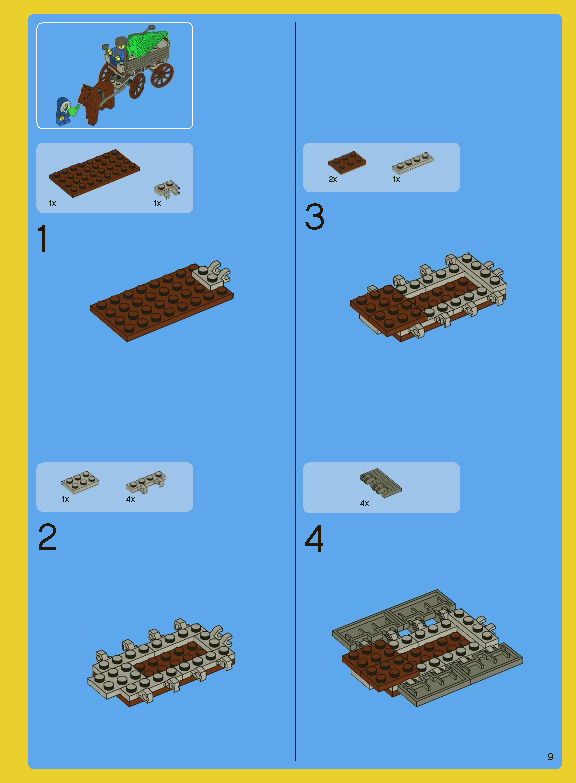 1x
1x

1

1x
4x

2

2x
1x

3

4x

4

9