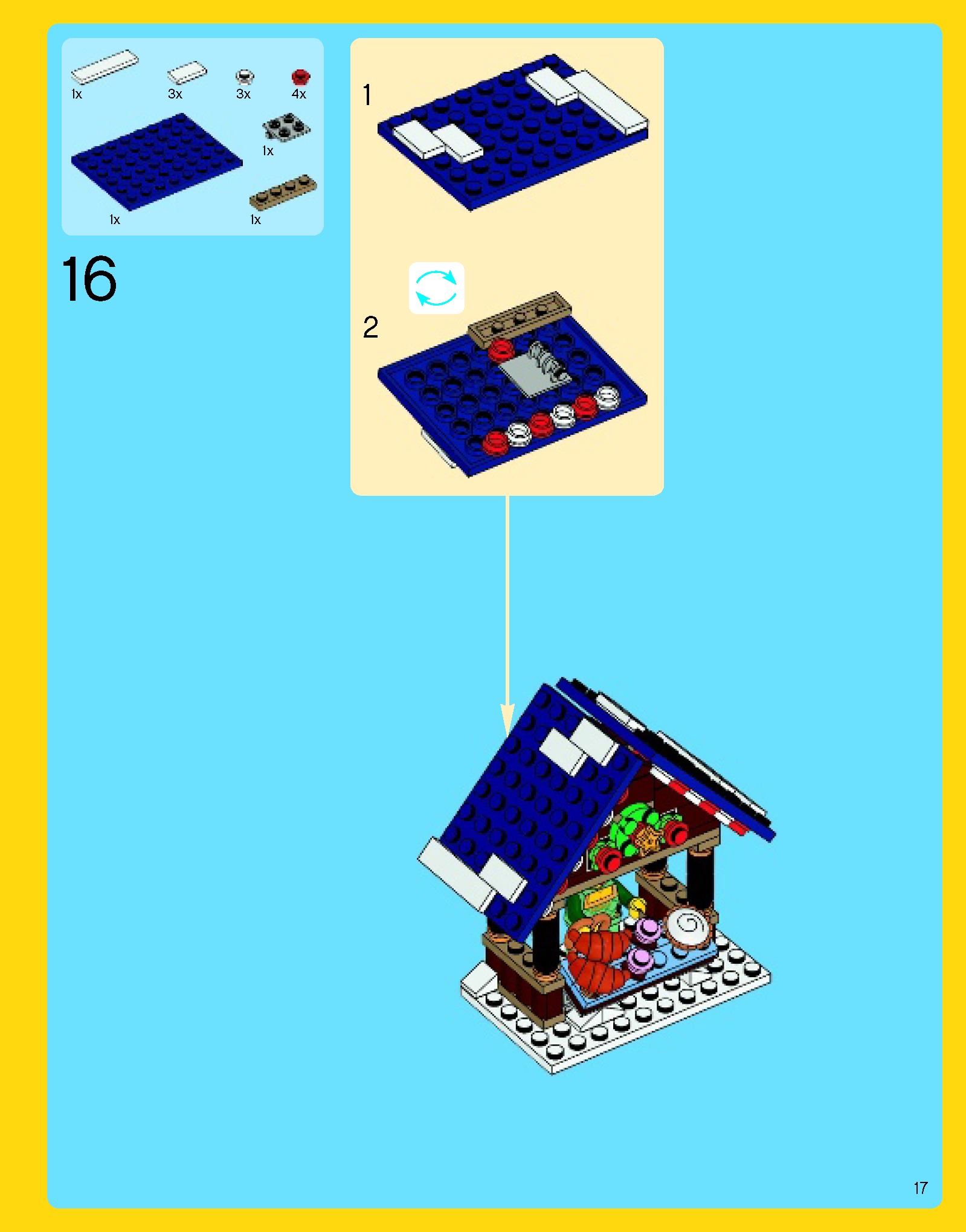 1x
3x
3x
4x
1x
1x
1x

16

1

2

17