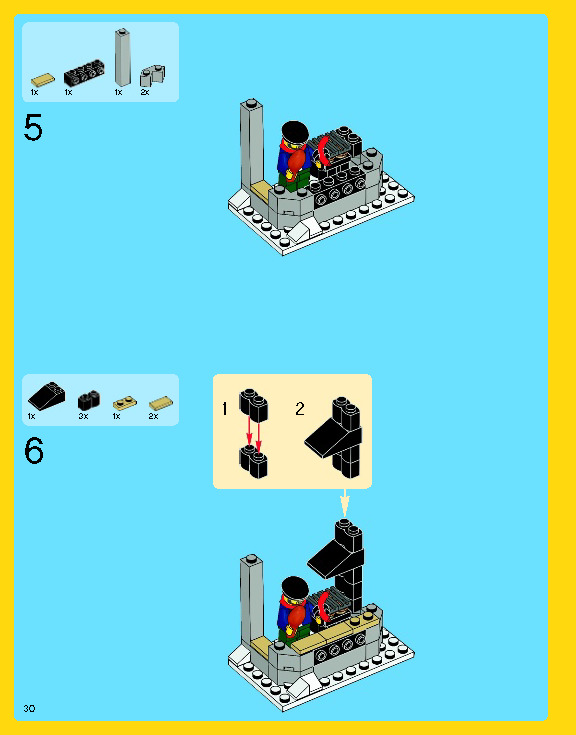 1x 1x 1x 2x

5

1x 3x 1x 2x

6

1 2

30