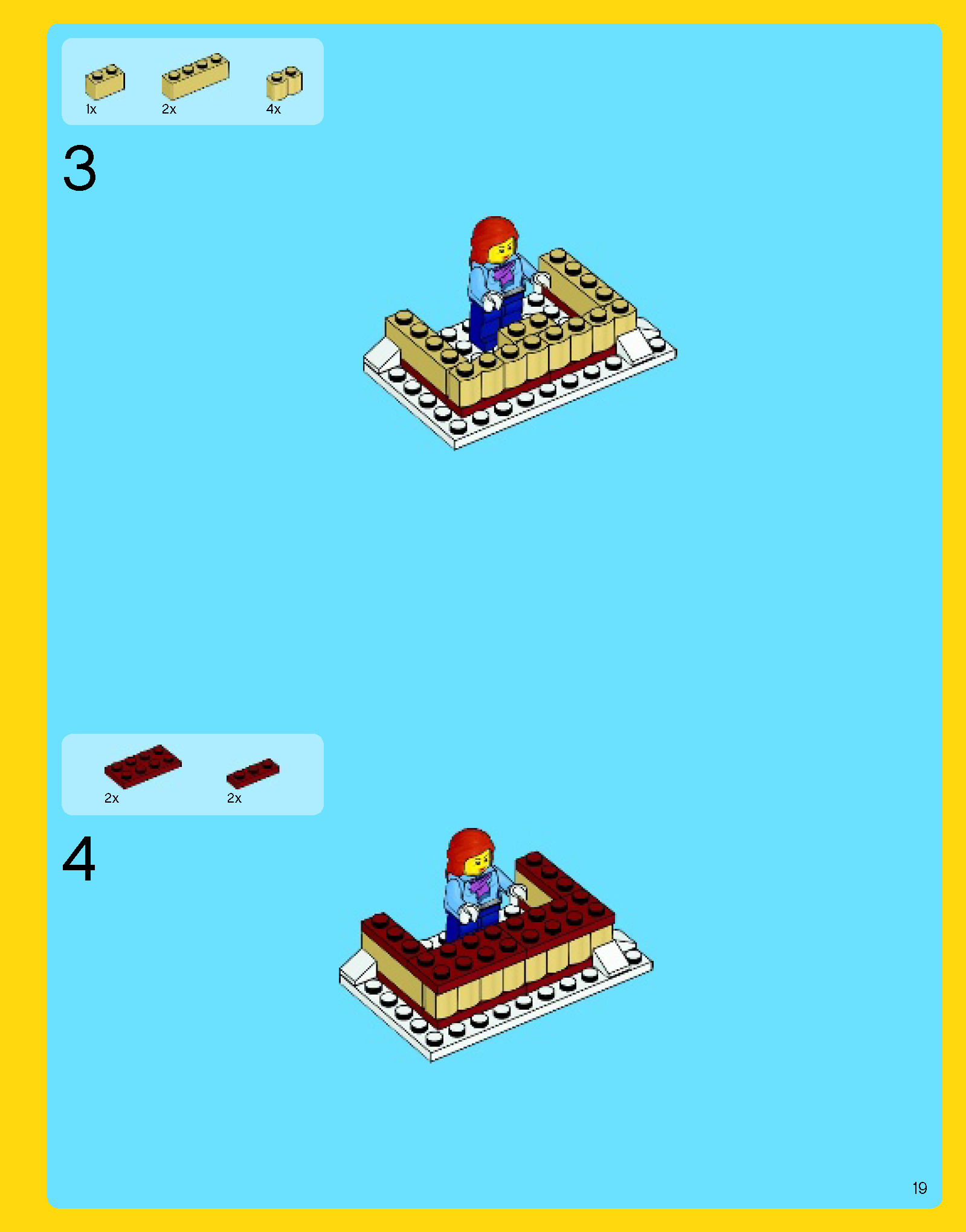 1x 2x 4x

3

2x 2x

4

19