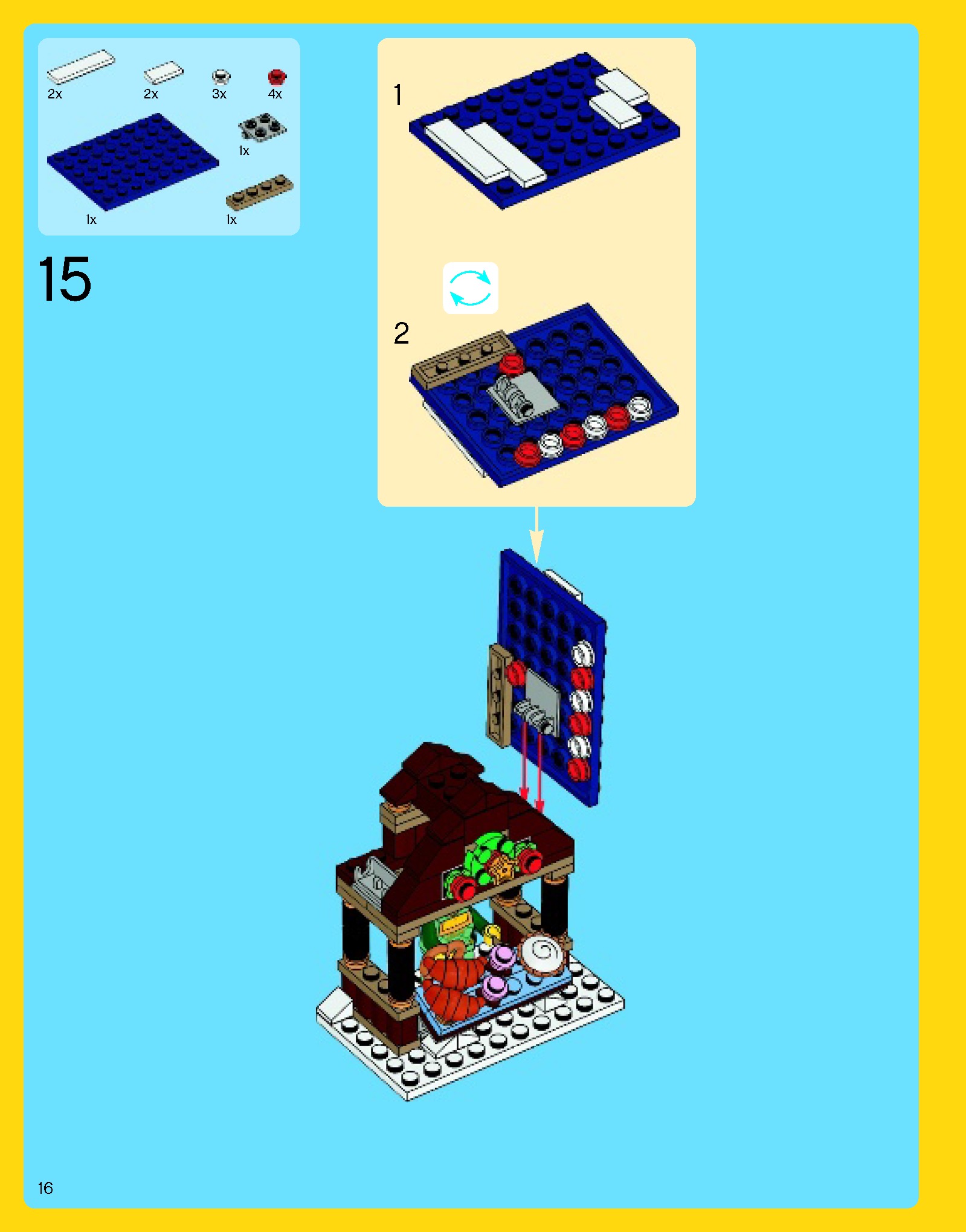 2x 2x 3x 4x

1x

1x 1x

15

1

2

16