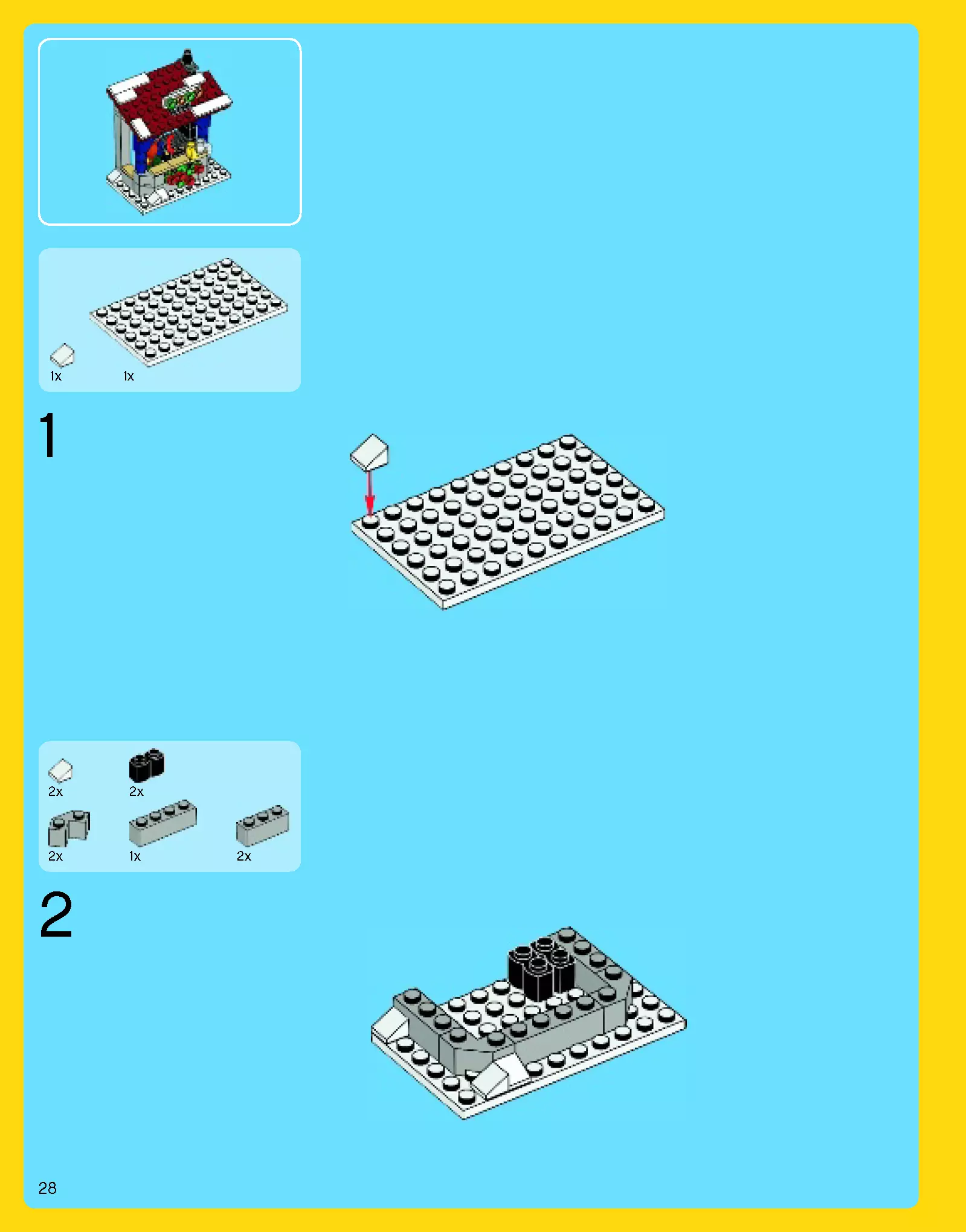 1x 1x

1

2x 2x
2x 1x 2x

2

28