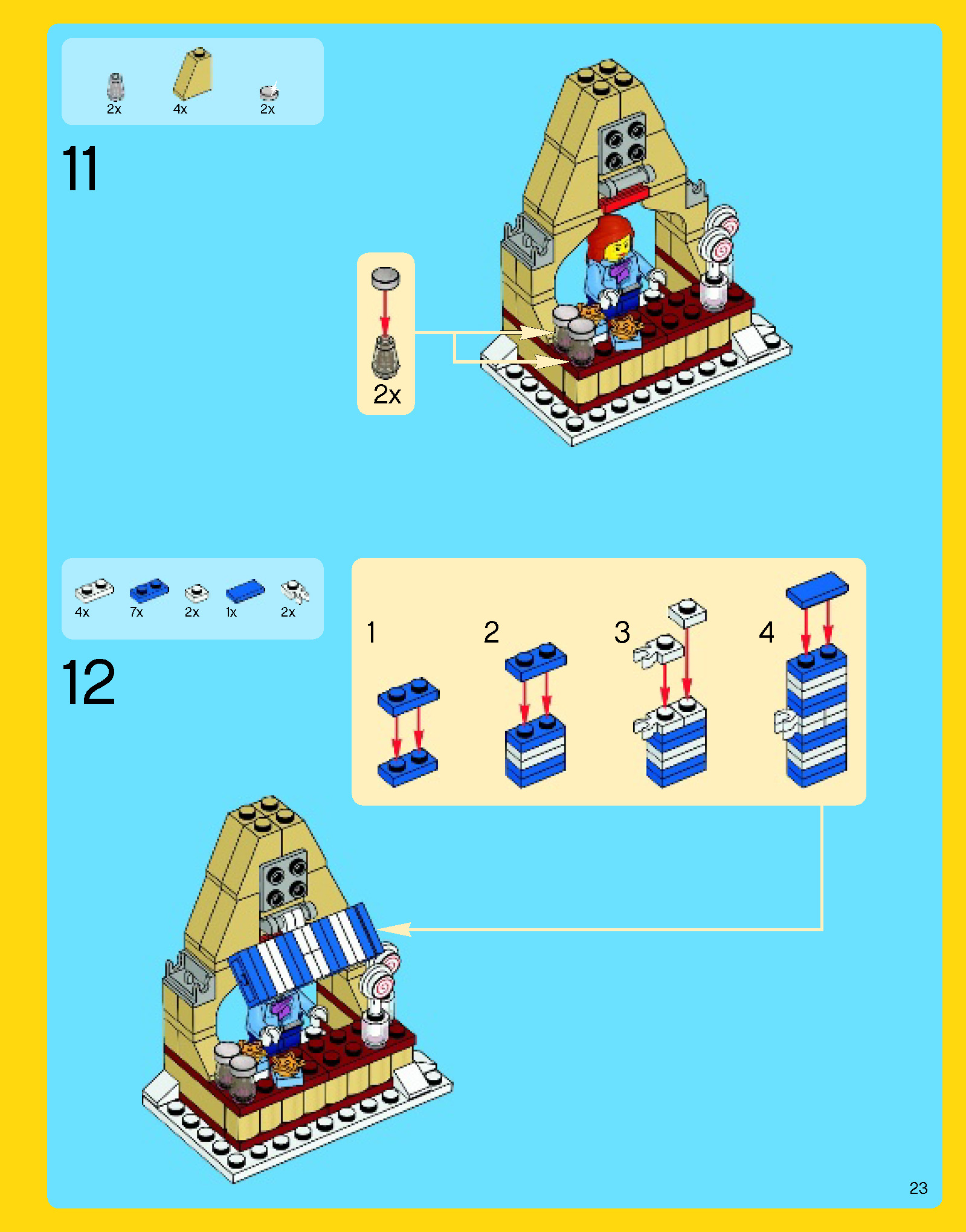 2x 4x 2x

11

2x

4x 7x 2x 1x 2x

12

1 2 3 4

23