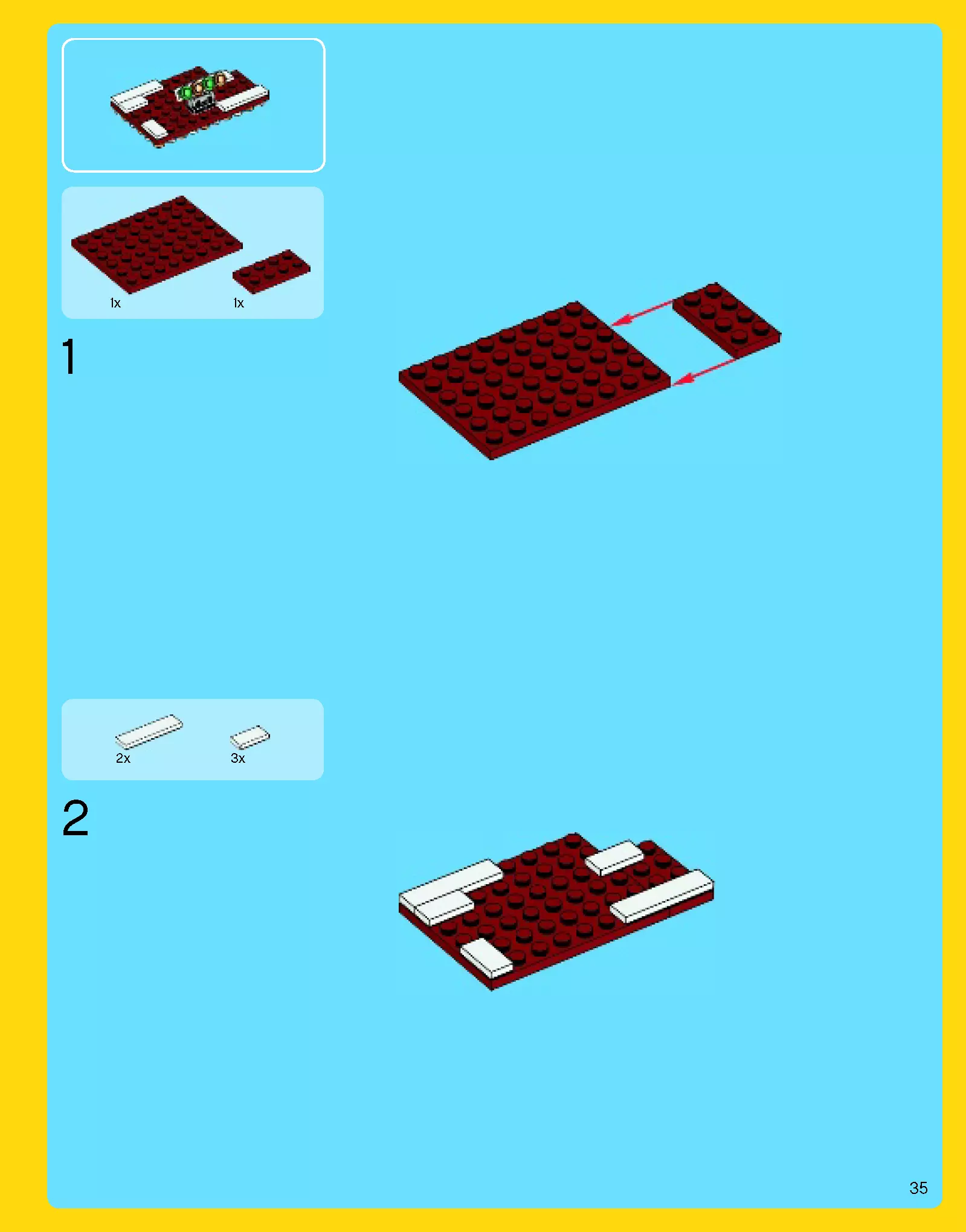 1x 1x

1

2x 3x

2

35