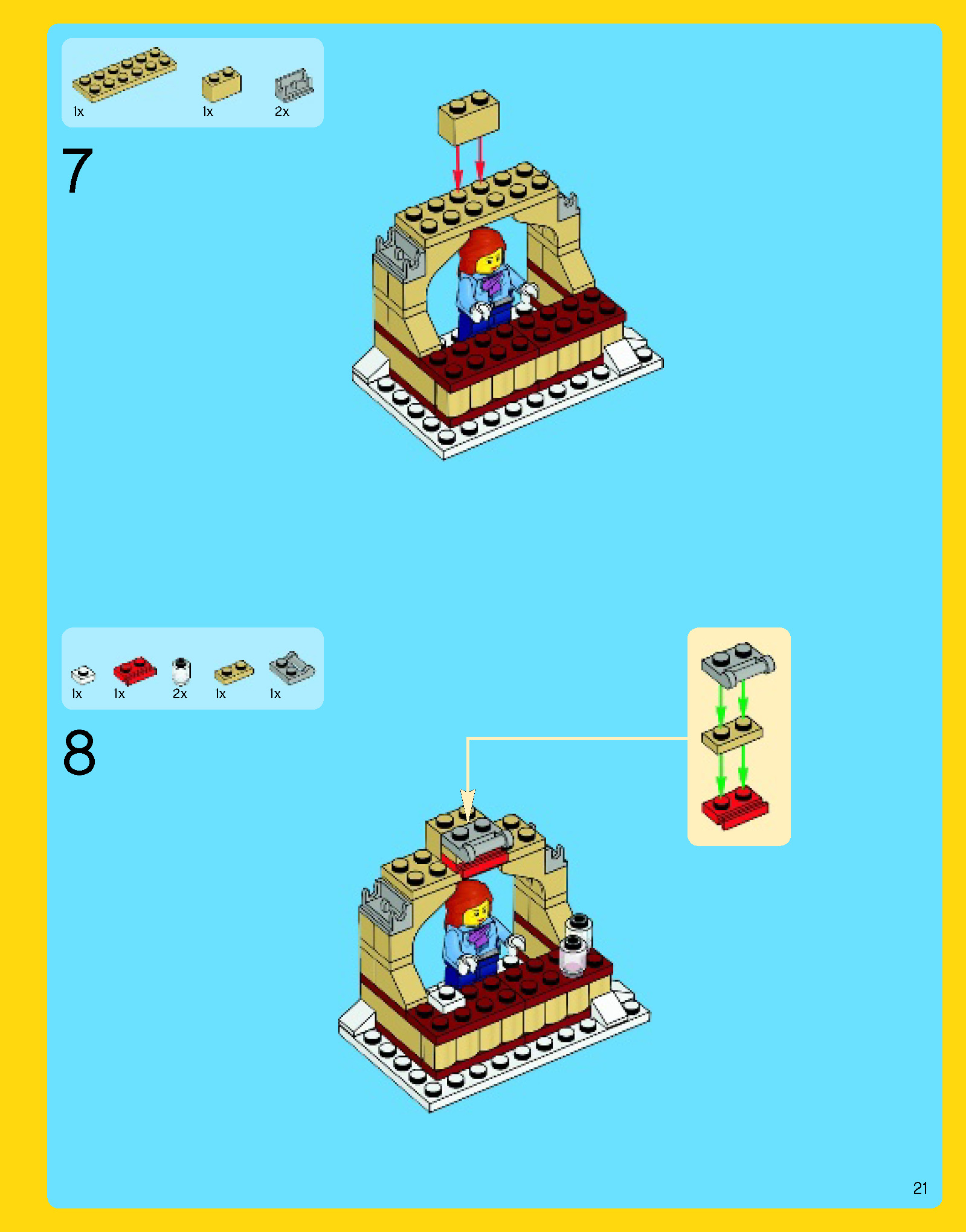 1x 1x 2x

7

1x 1x 2x 1x 1x

8

21