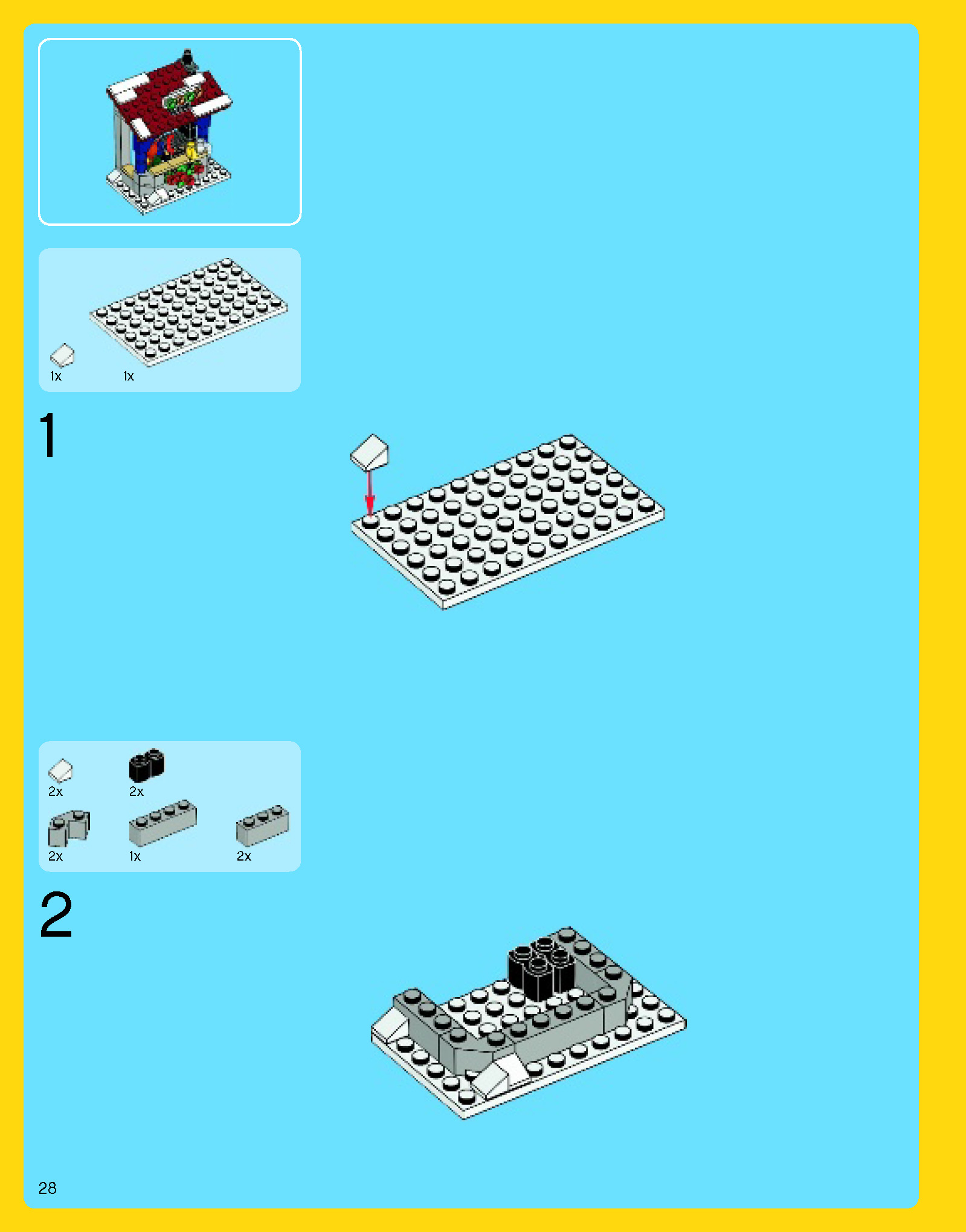 1x 1x

1

2x 2x

2x 1x 2x

2

28