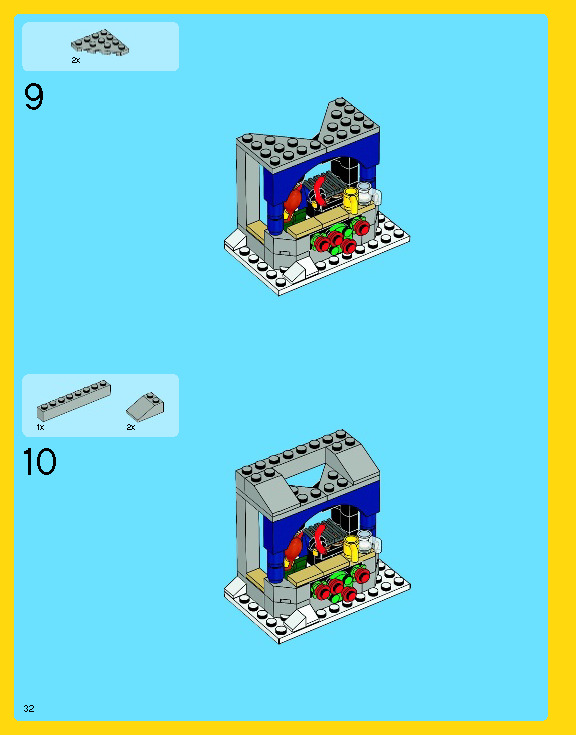 2x

9

1x 2x

10

32