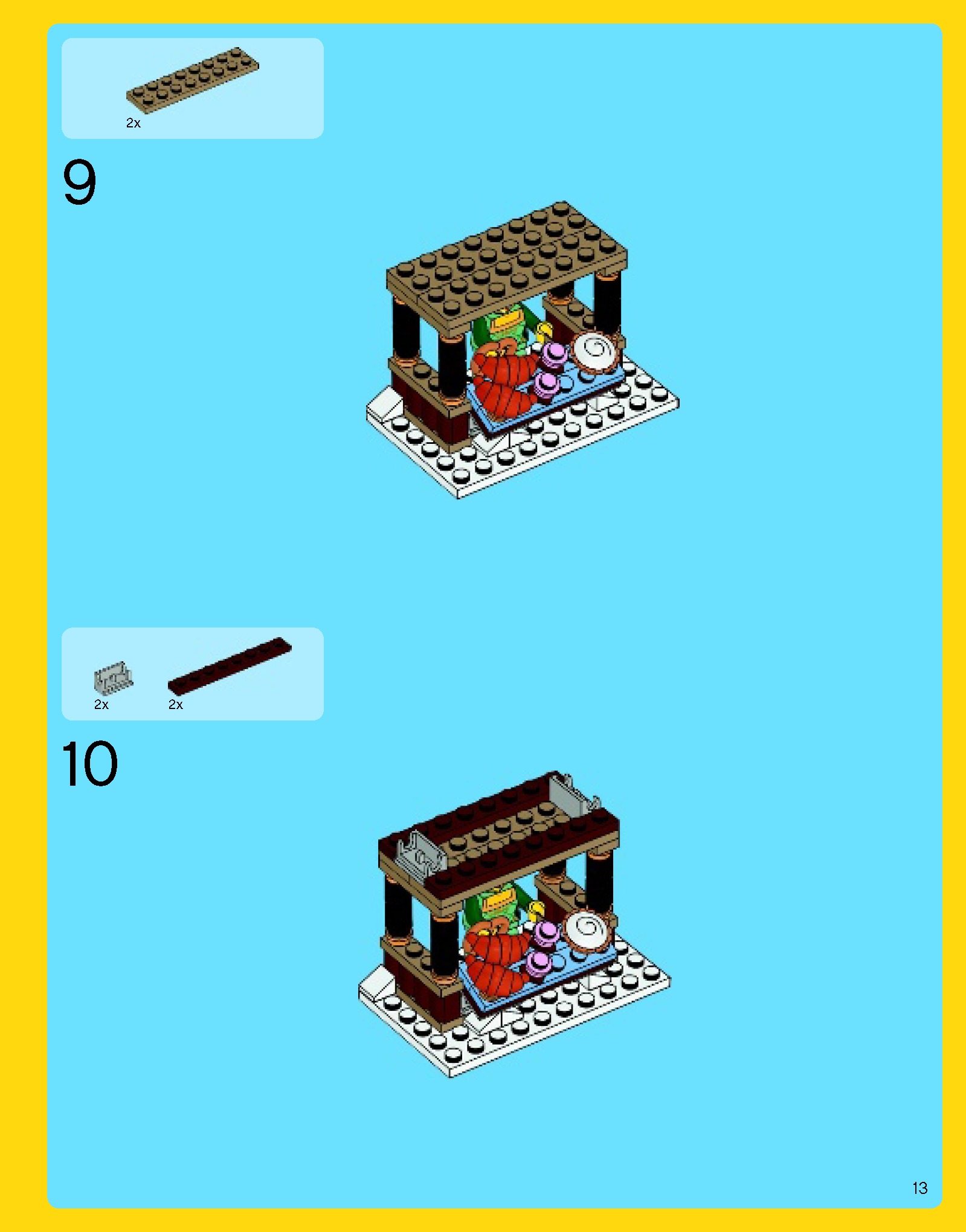 2x

9

2x

2x

10

13