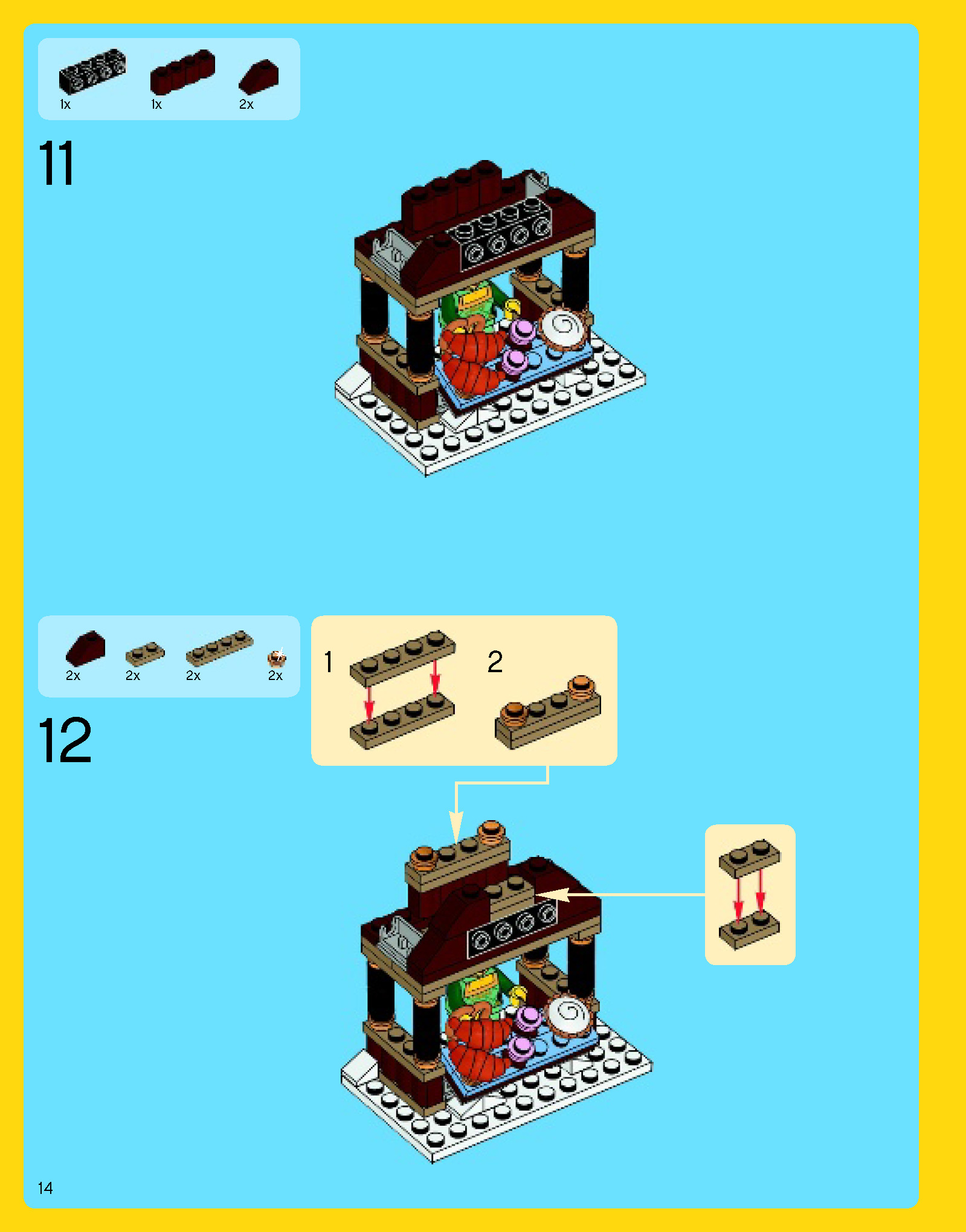 1x 1x 2x

11

2x 2x 2x 2x

12

1

2

14