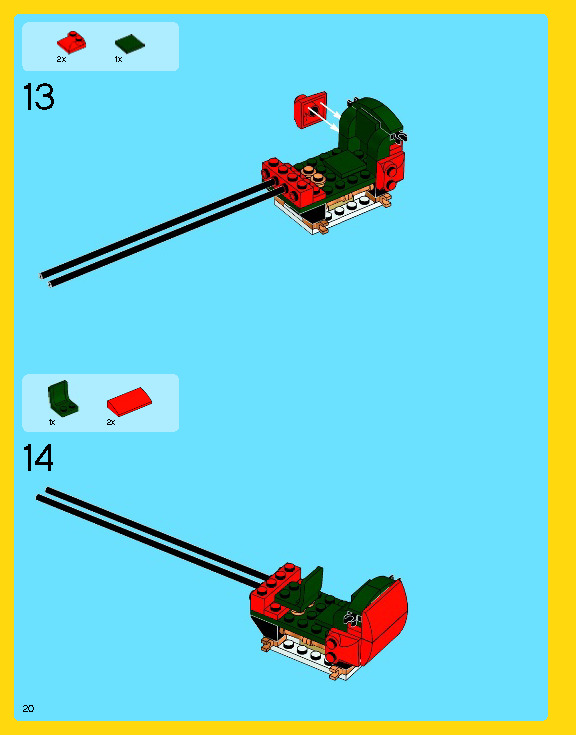 2x 1x

13

1x 2x

14

20