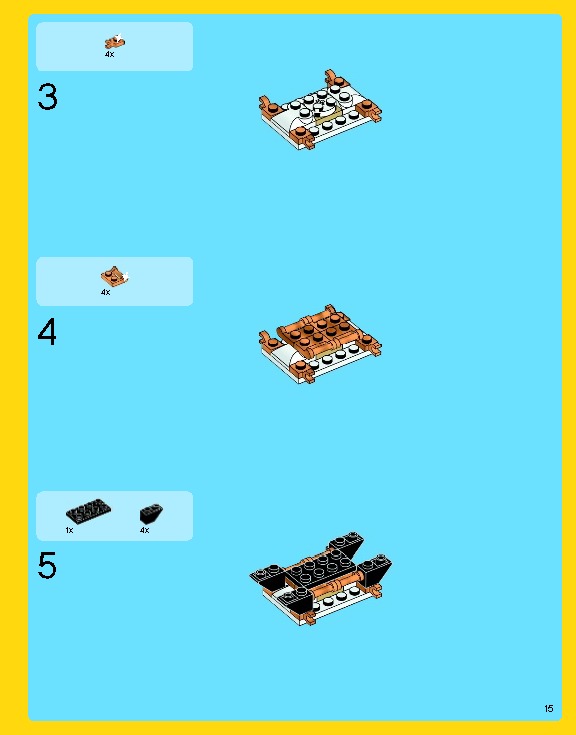 4x

3

4x

4

1x 4x

5

15