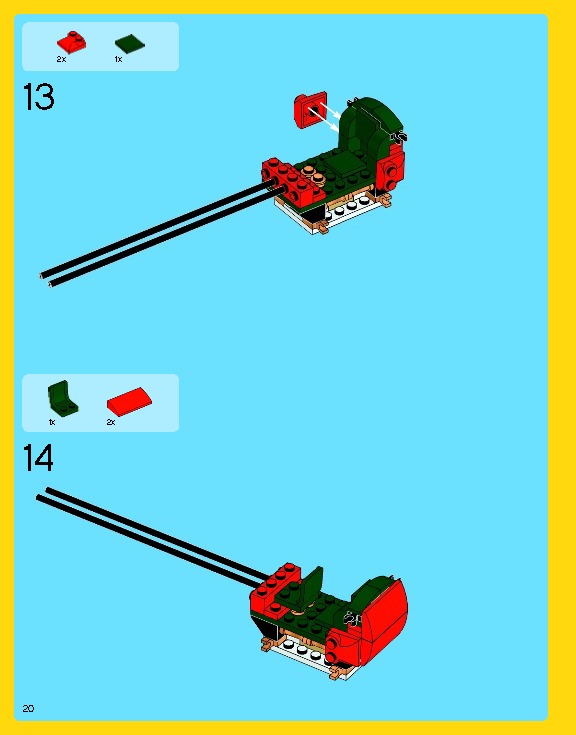 2x 1x

13

1x 2x

14

20