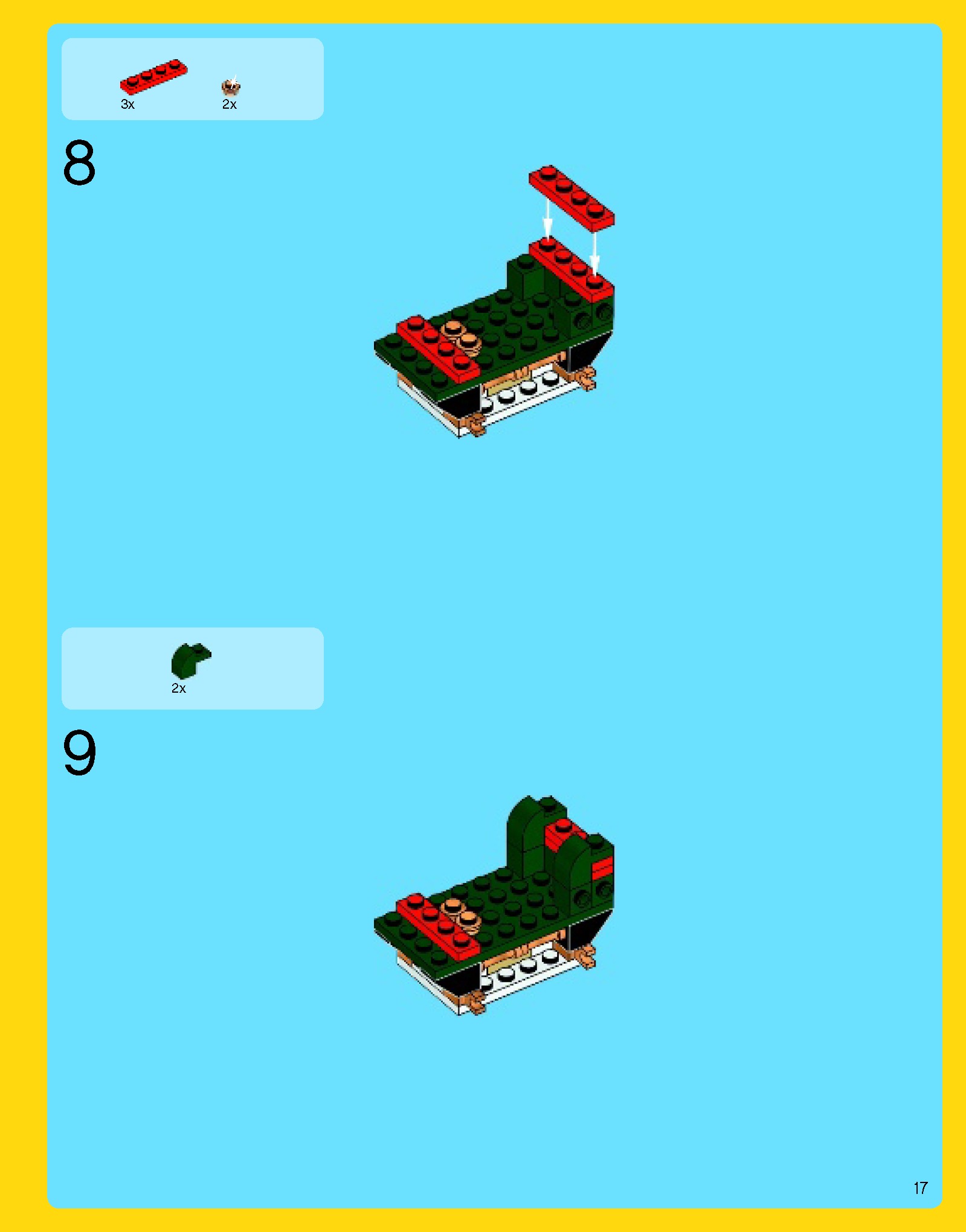 3x

2x

8

2x

9

17