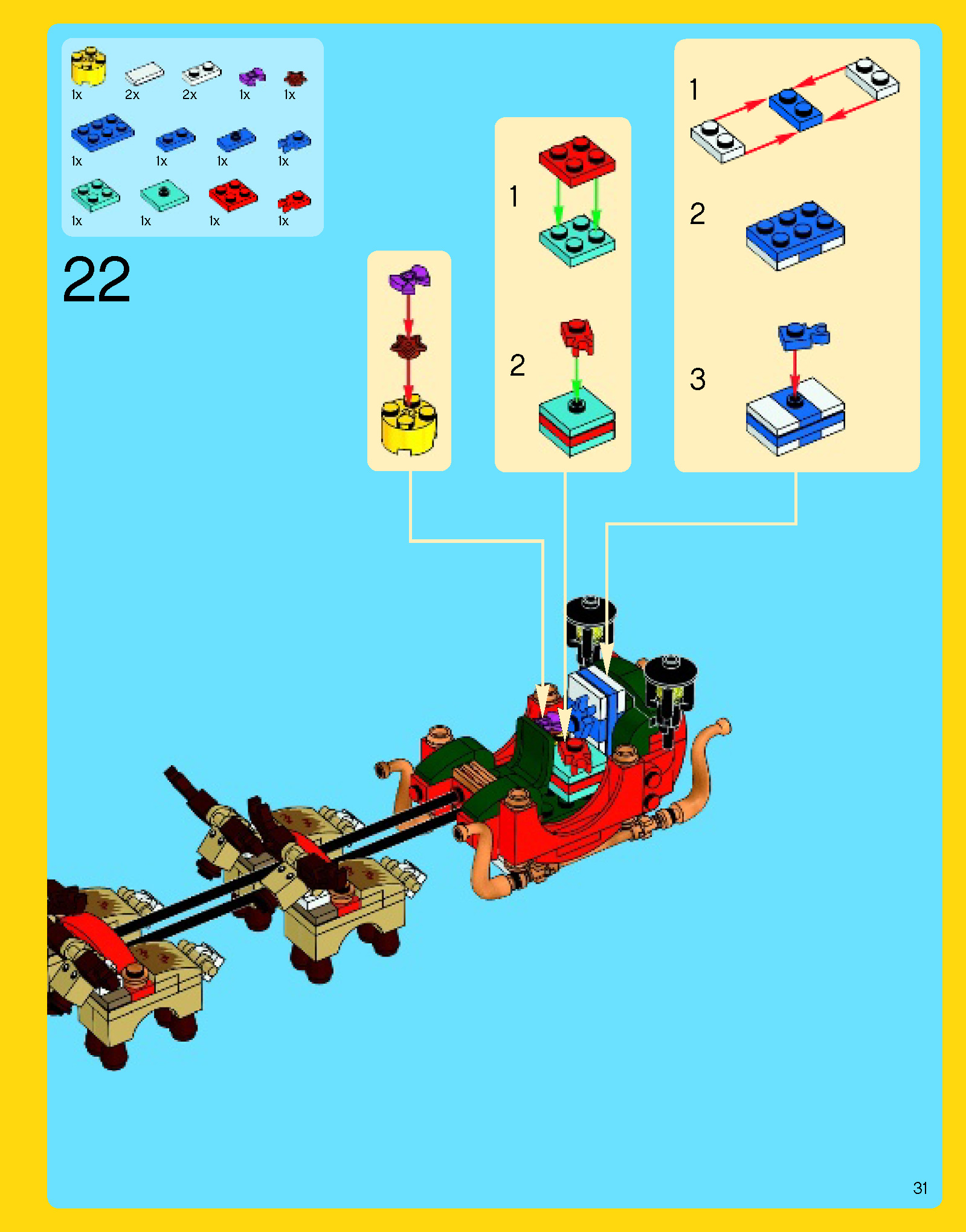 1x 2x 2x 1x 1x

1x 1x 1x 1x

1x 1x 1x 1x

22

1

2

1

2

3

31