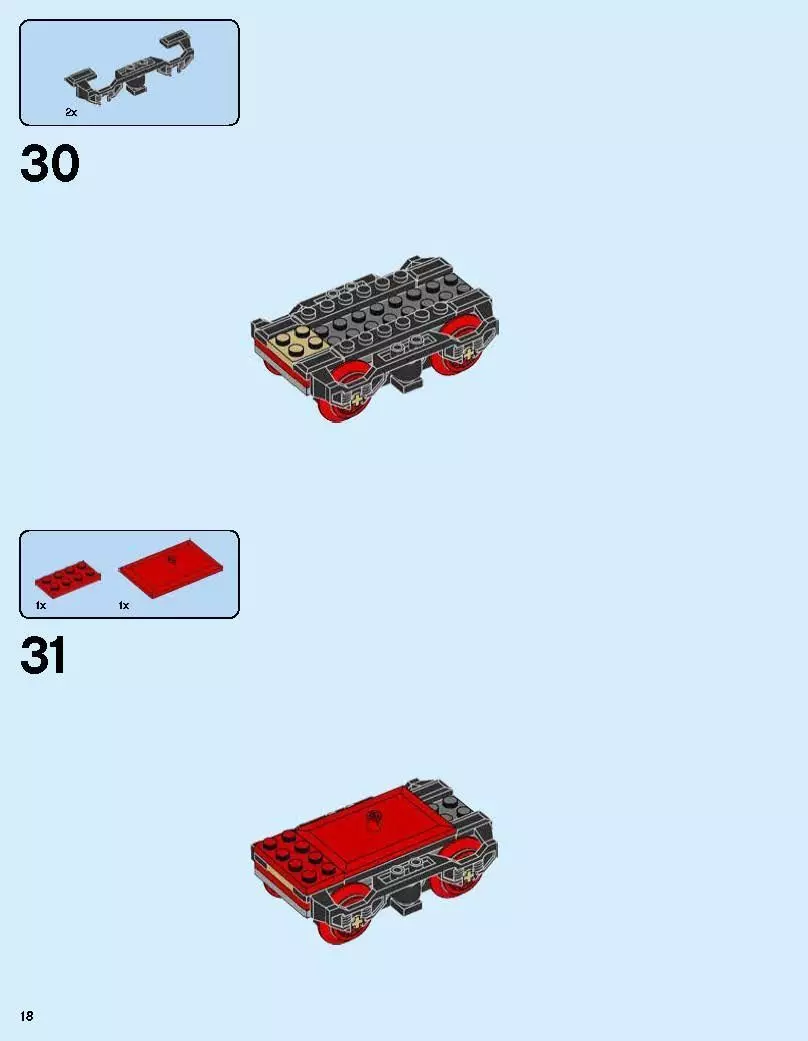 2x

30

1x 1x

31

18