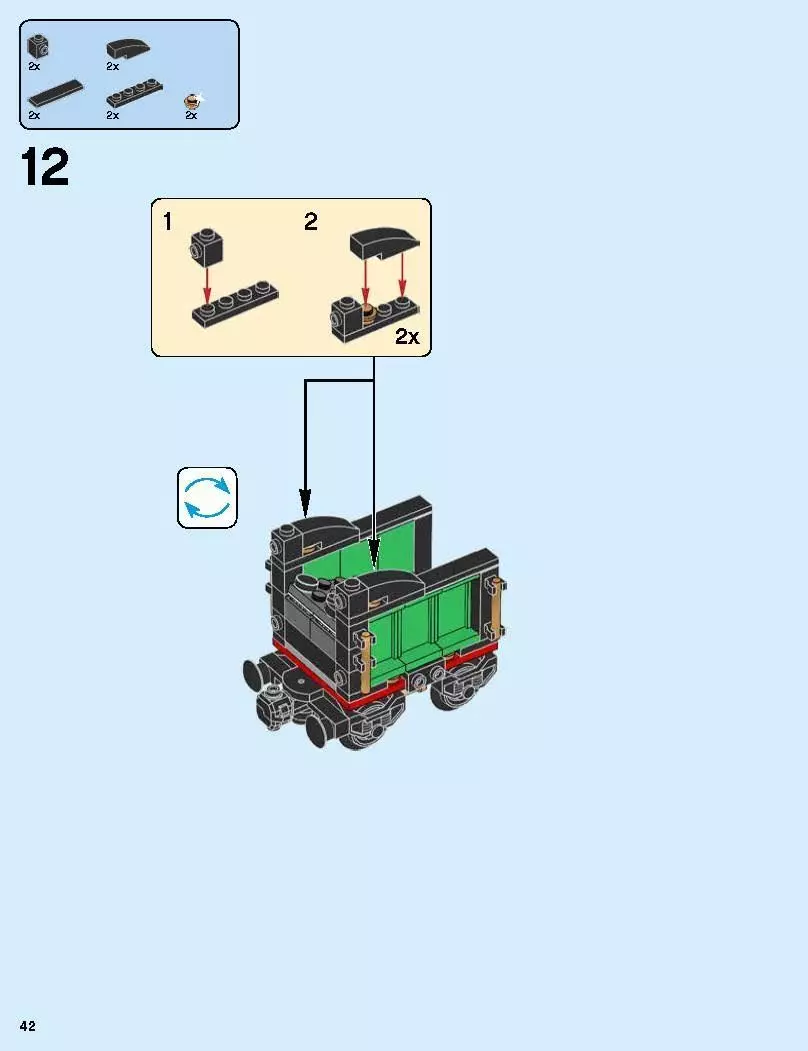 2x
2x
2x
2x
2x

12

1
2
2x

42