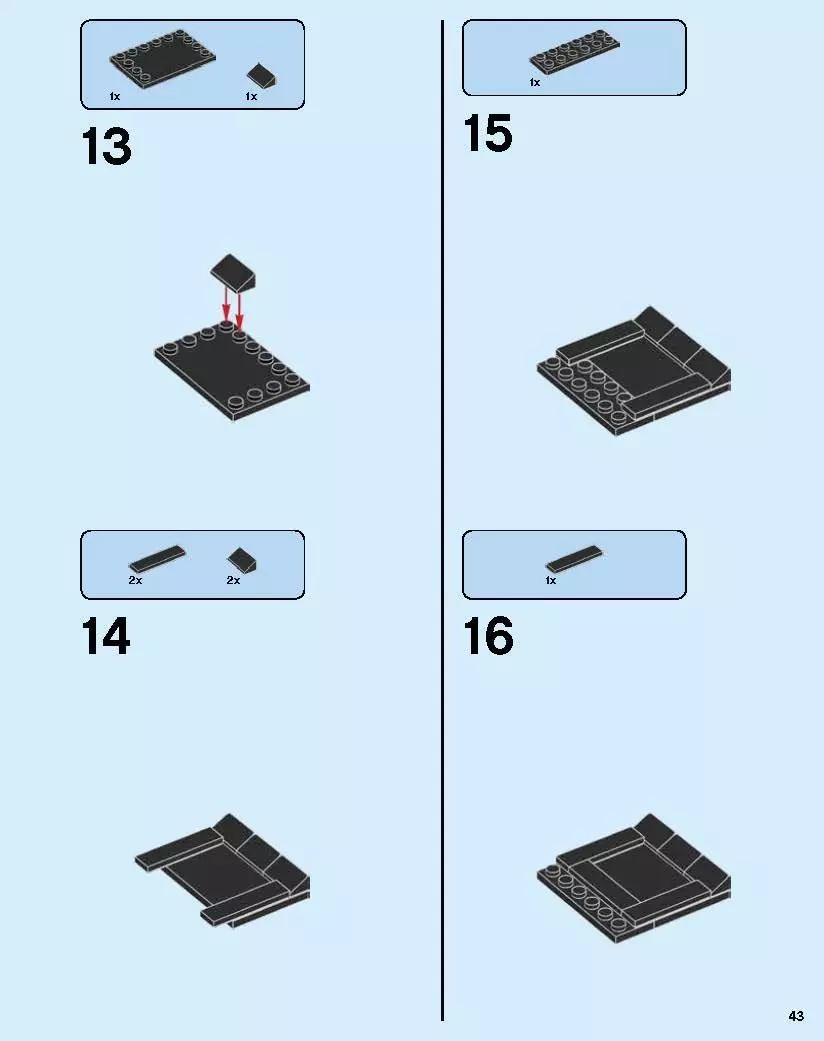 1x
1x

13

2x
2x

14

1x

15

1x

16

43