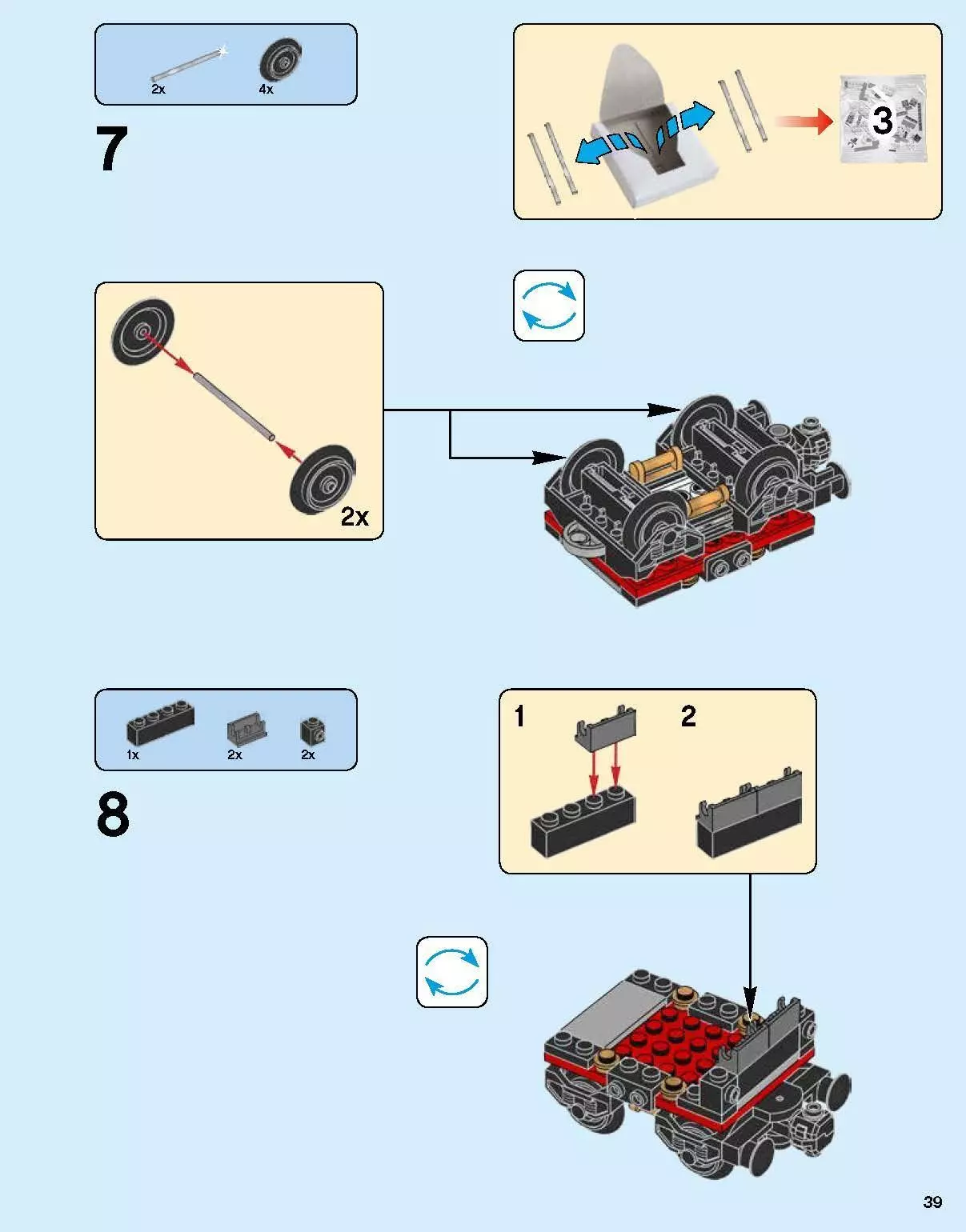 2x
4x

7

3

2x

1x
2x
2x

8

1
2

39