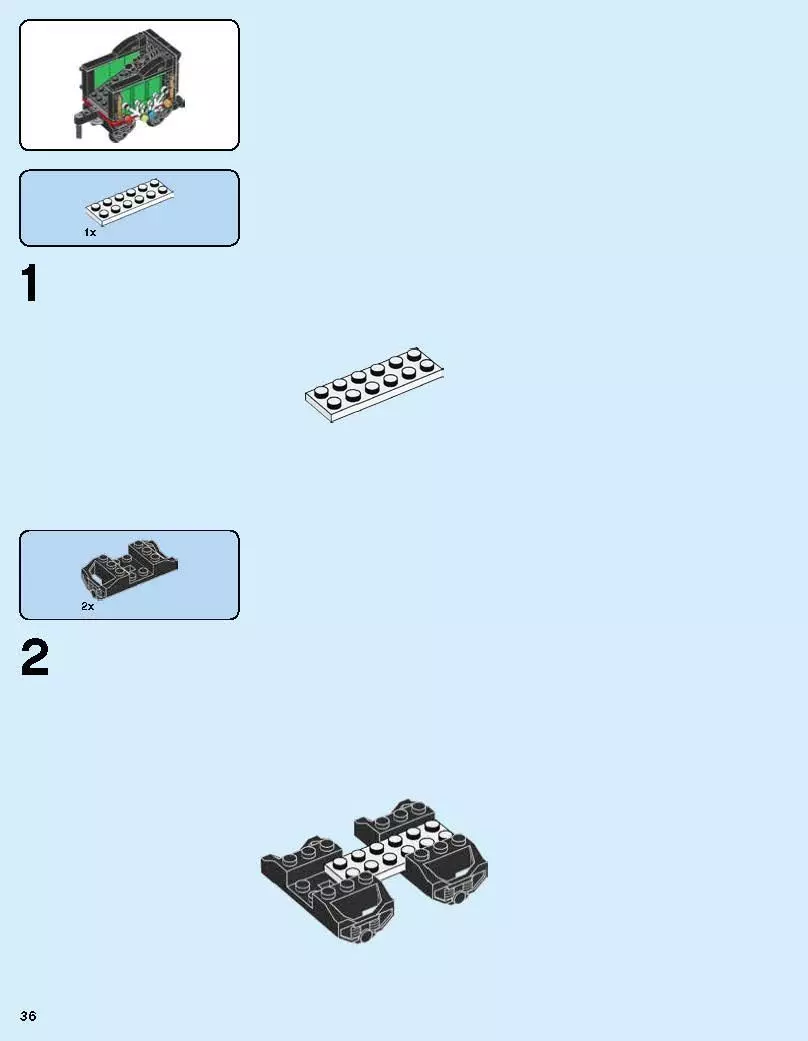 1x

1

2x

2

36