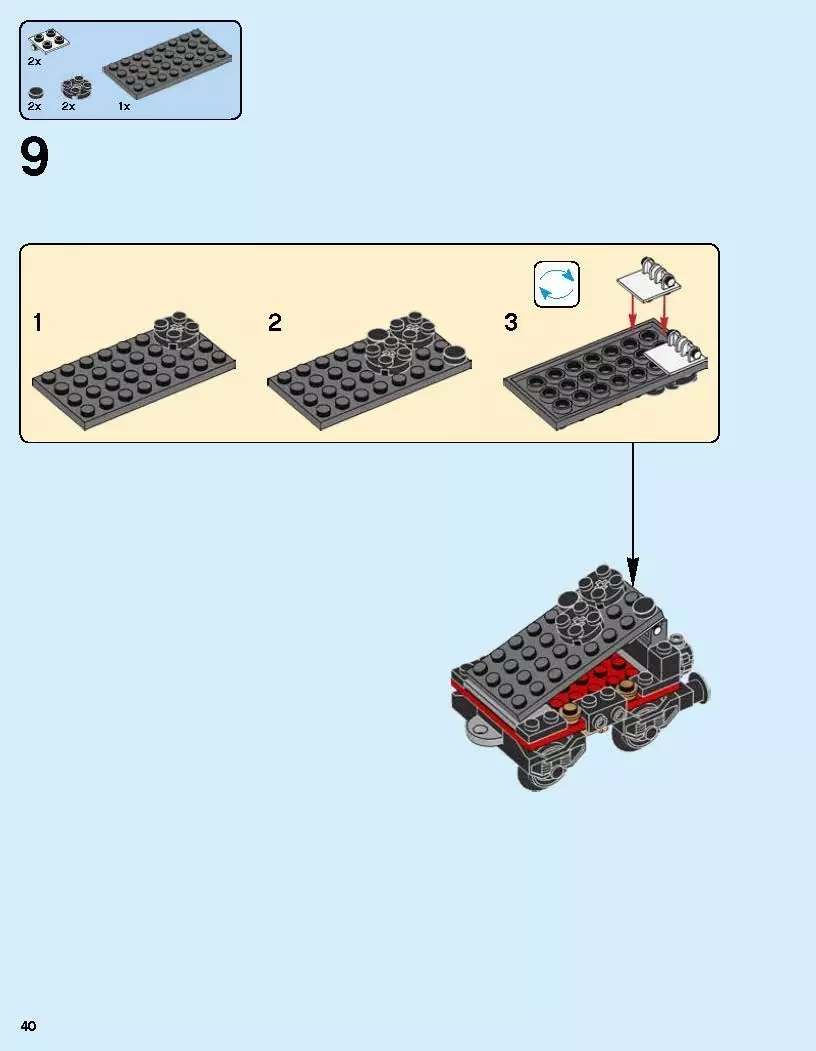 2x

2x 2x 1x

9

1

2

3

40