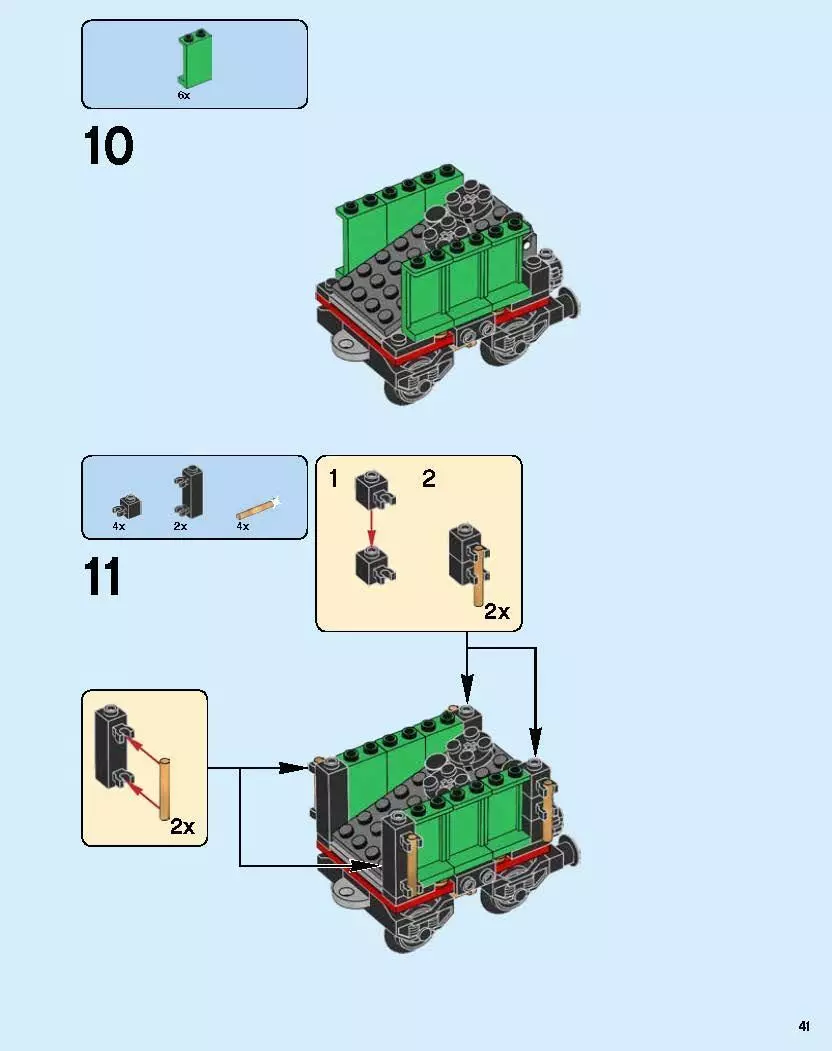 6x

10

4x
2x
4x

11

1
2

2x

2x

41