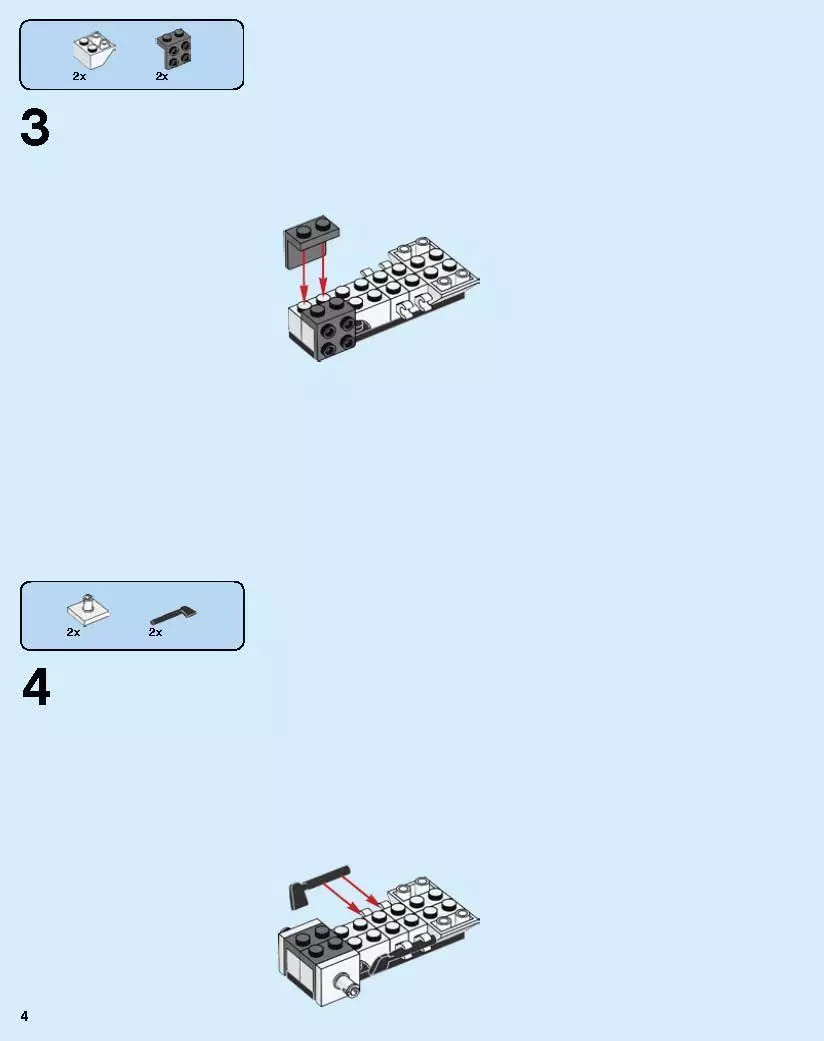 2x 2x

3

2x 2x

4

4