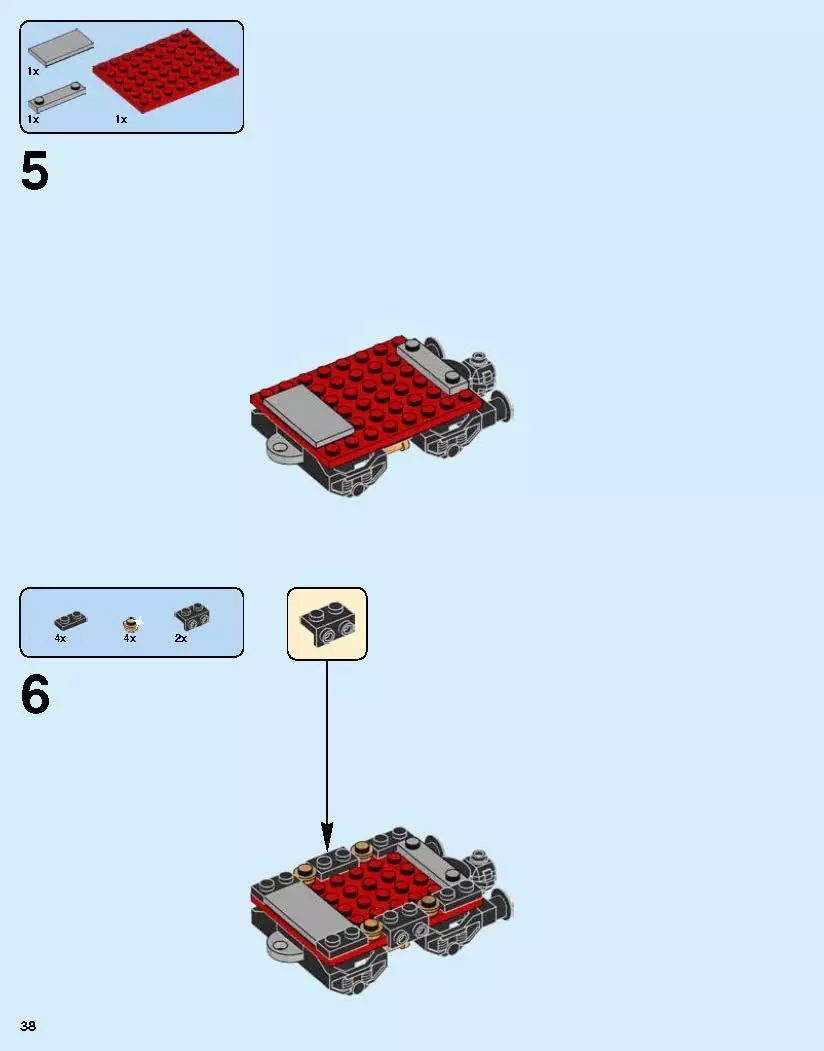 1x
1x
1x

5

4x
4x
2x

6

38