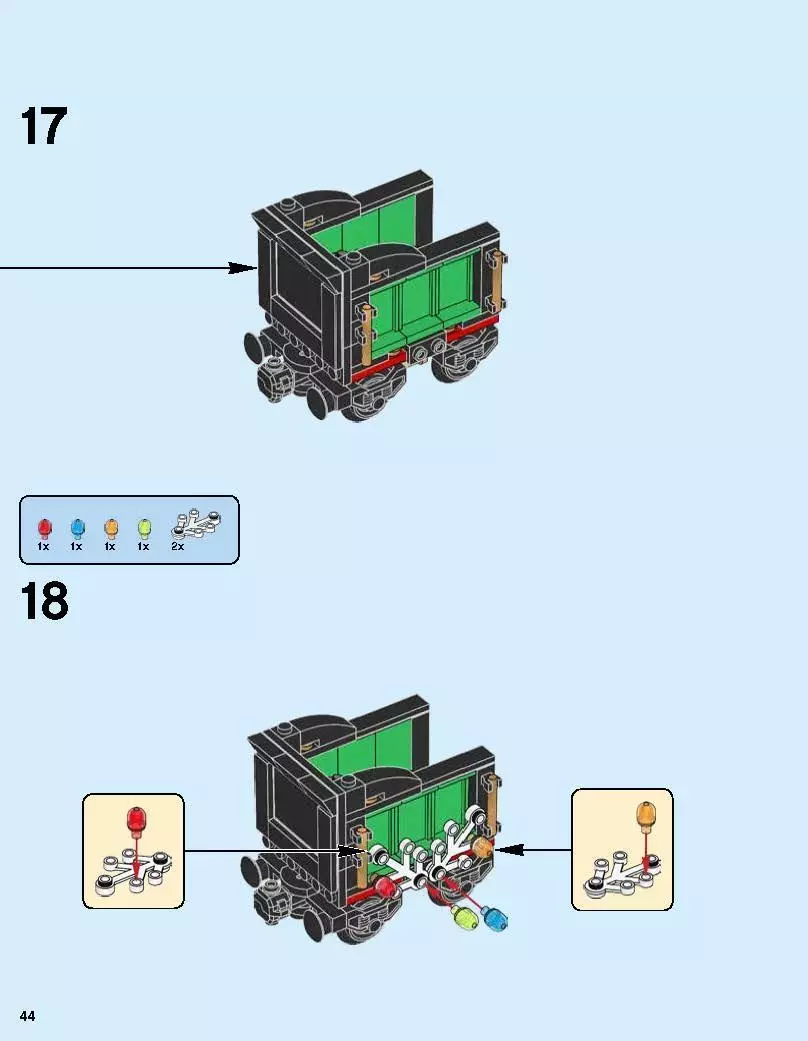 17

1x 1x 1x 1x 2x

18

44