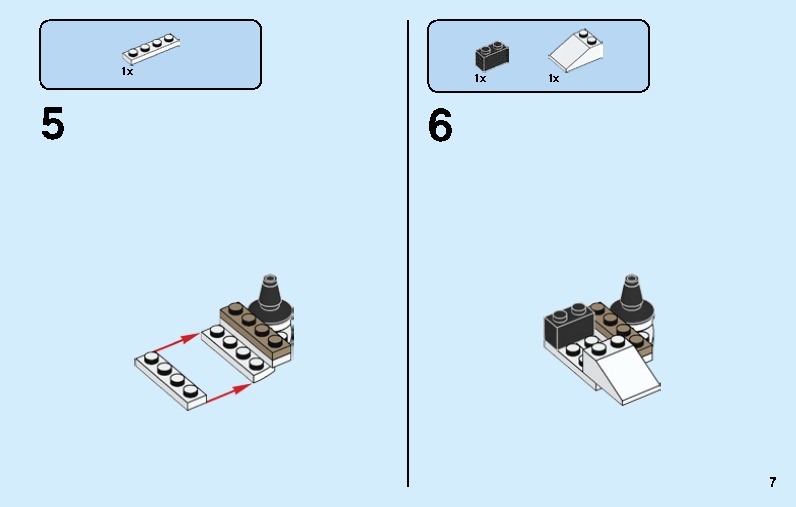 1x

5

1x 1x

6

7