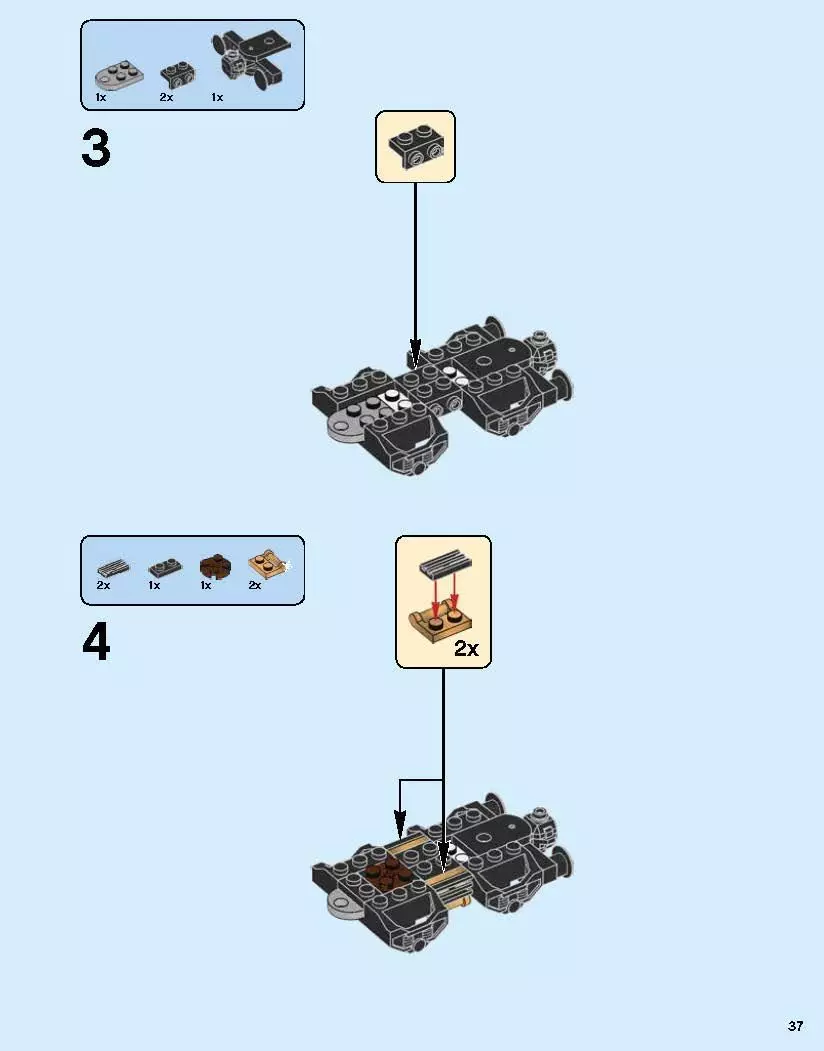 1x 2x 1x

3

2x 1x 1x 2x

4

2x

37