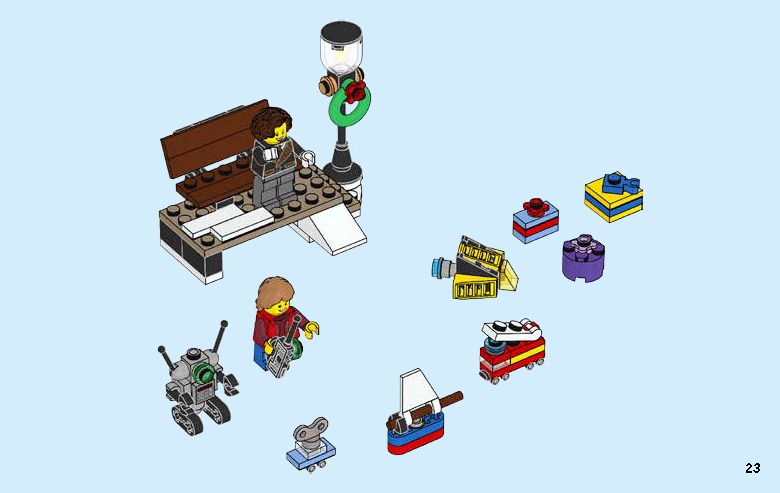 23