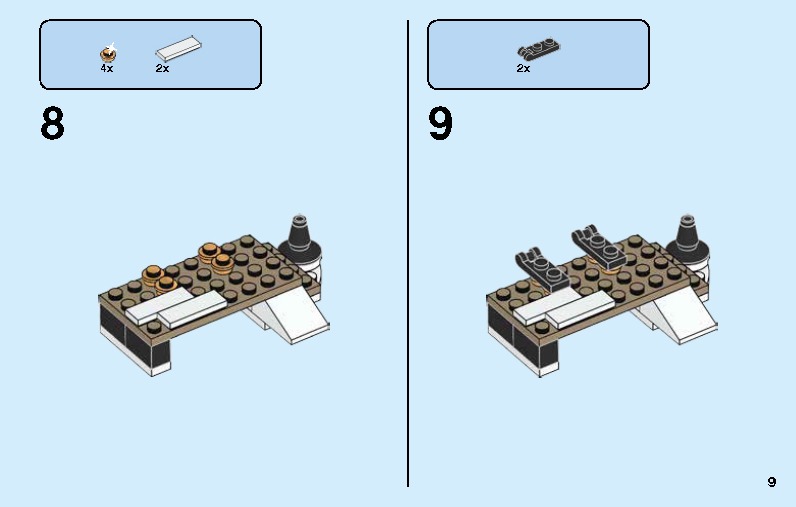 4x 2x

8

2x

9

9