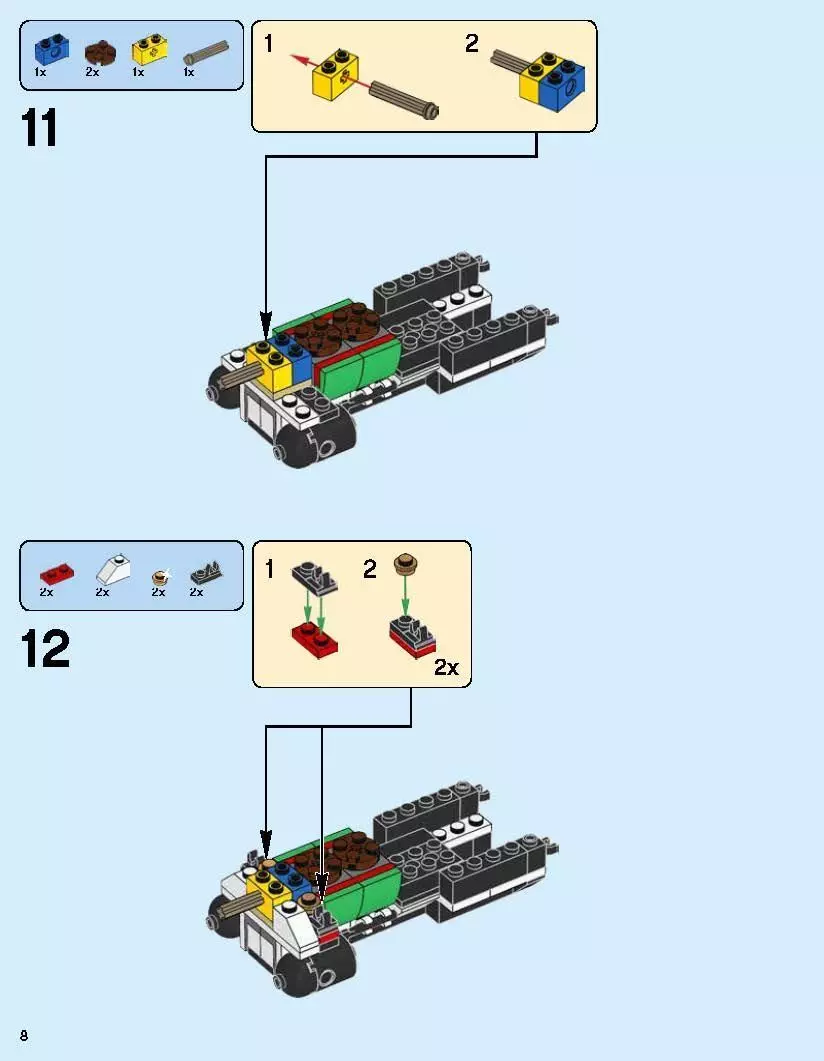 1x 2x 1x 1x

11

1

2

2x 2x 2x 2x

12

1

2

2x

8