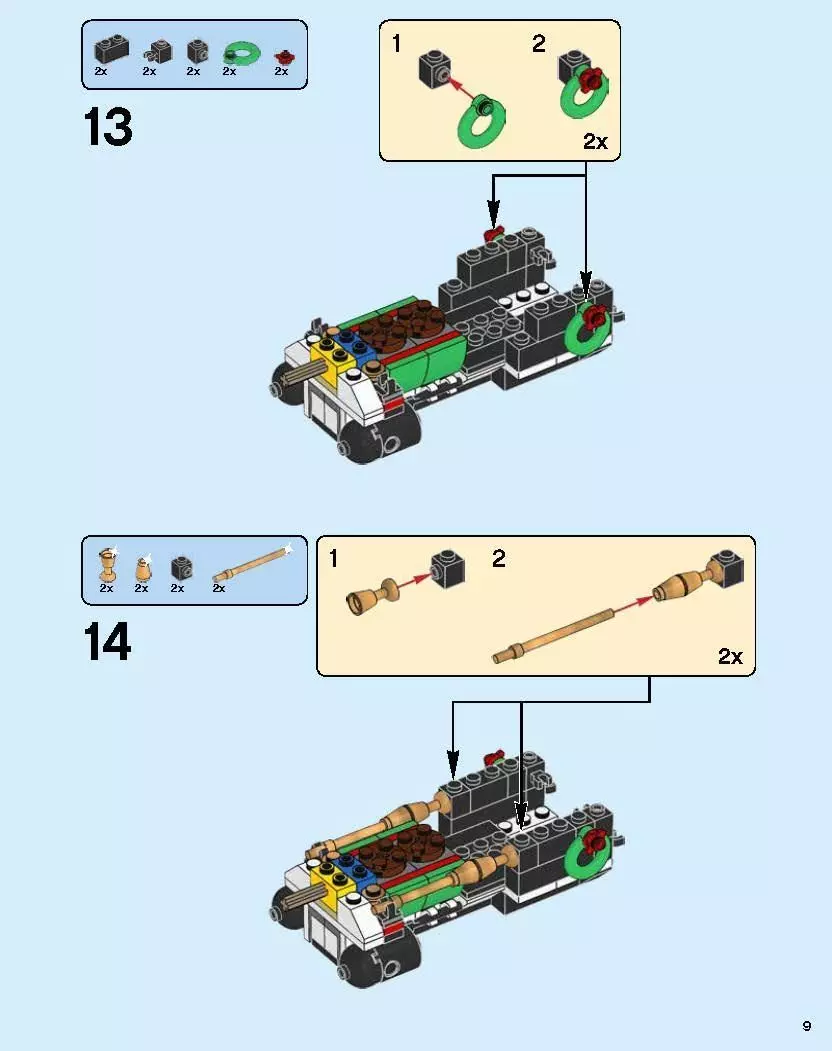 2x 2x 2x 2x 2x

13

1

2

2x

2x 2x 2x 2x

14

1

2

2x

9