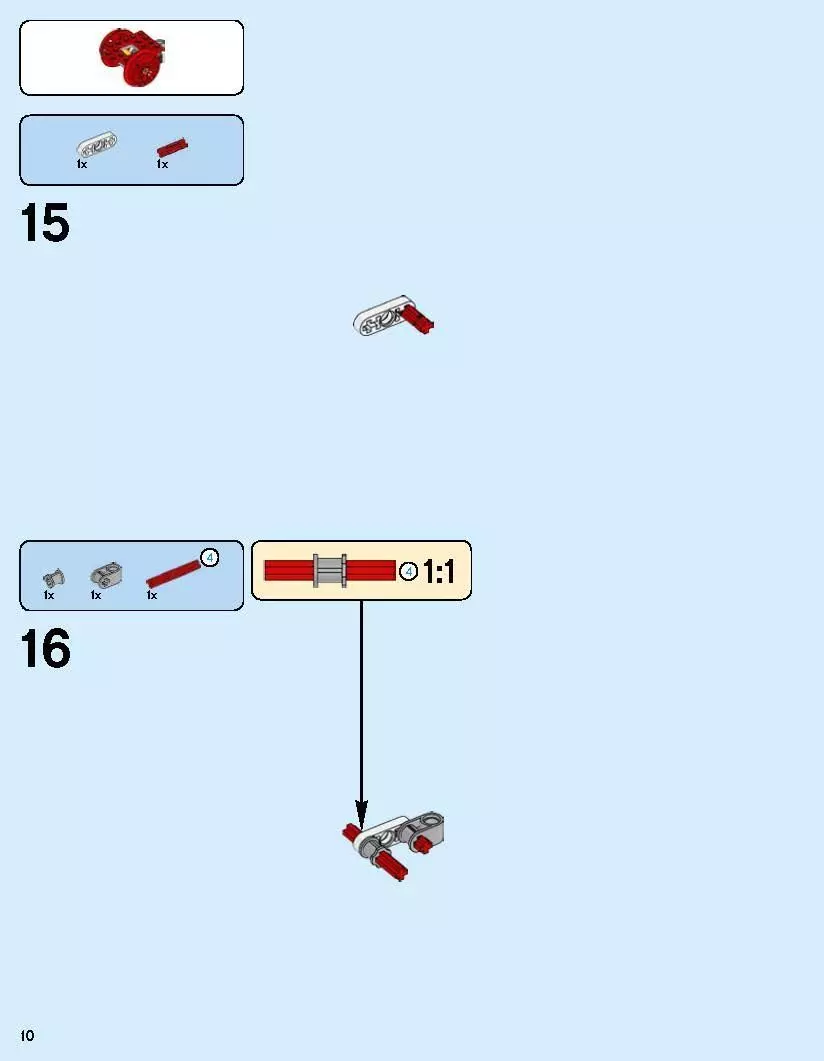 1x 1x

15

1x 1x 1x 4

4 1:1

16

10