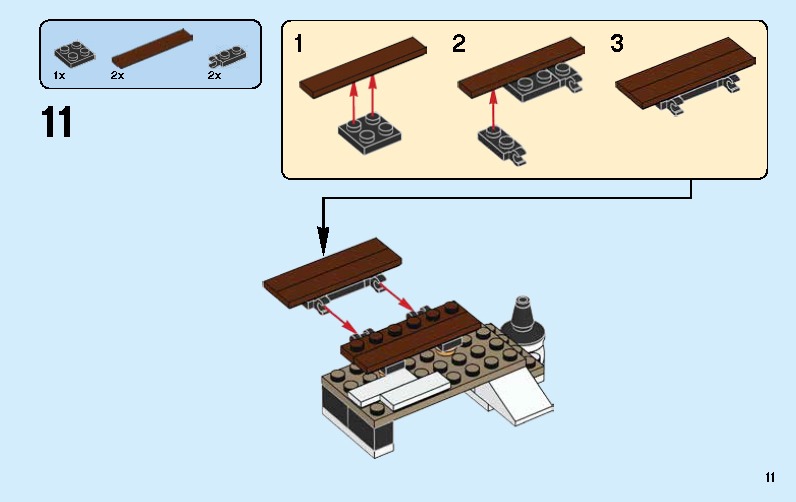 1x 2x 2x

11

1

2

3

11