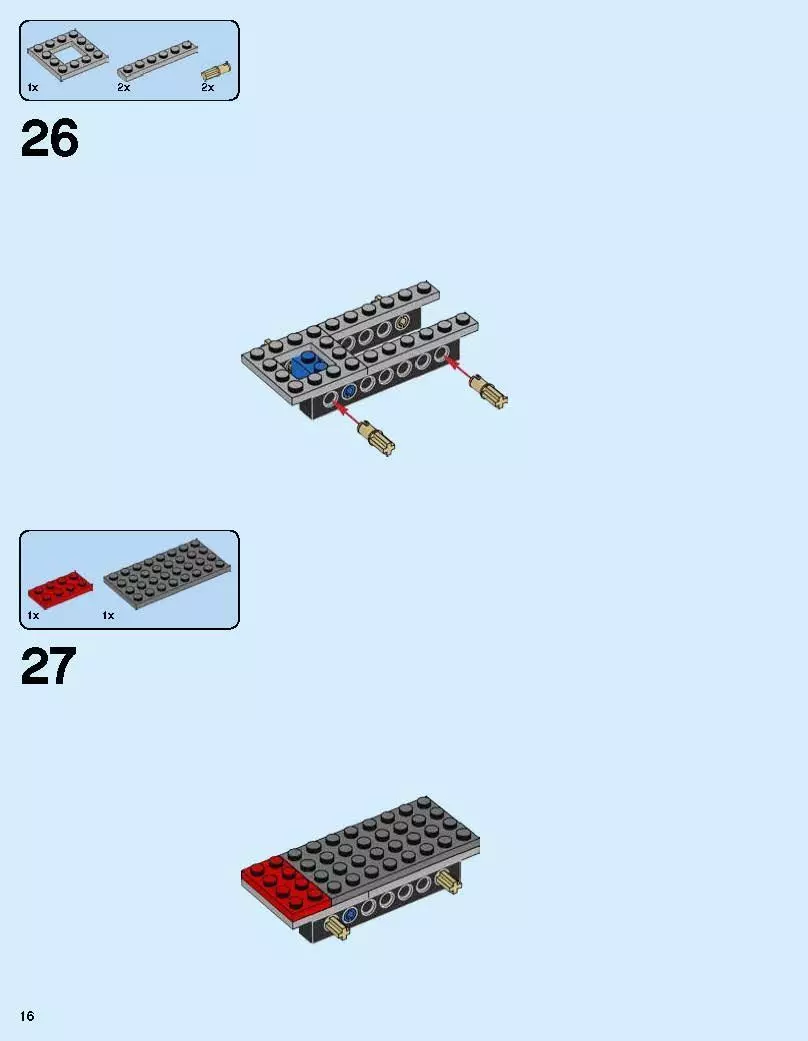 1x 2x 2x

26

1x 1x

27

16