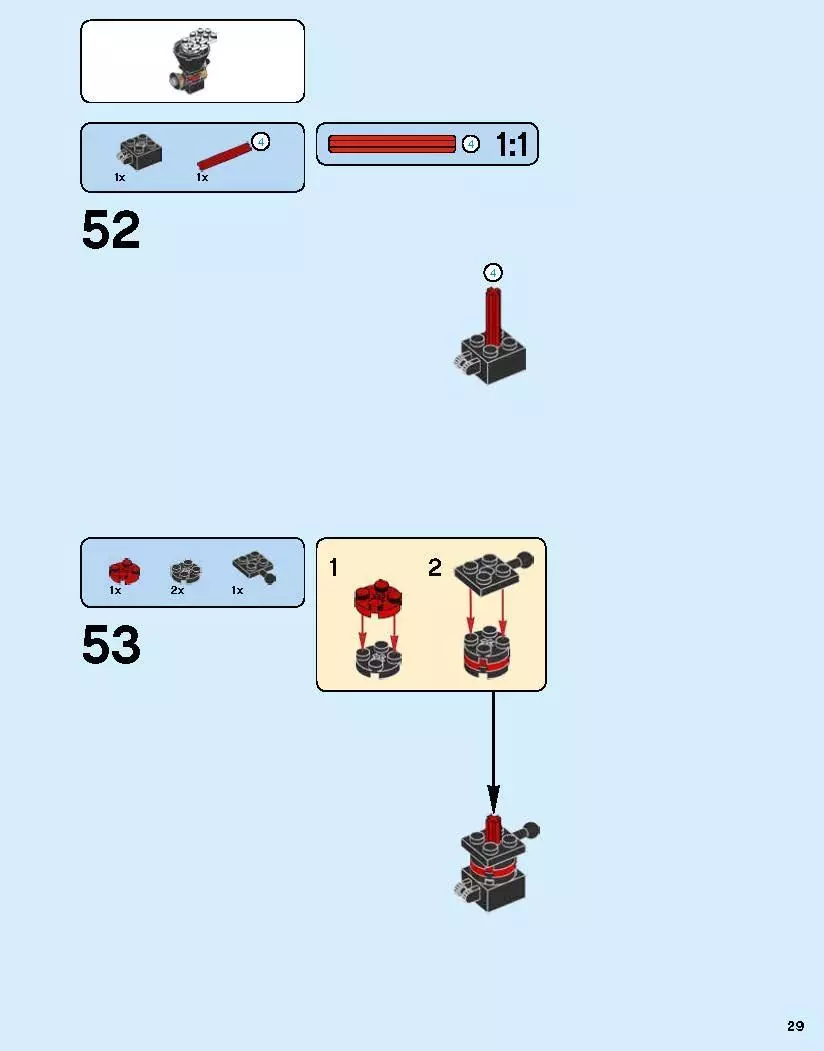 1x 1x 4

4 1:1

52

4

1x 2x 1x

1 2

53

29