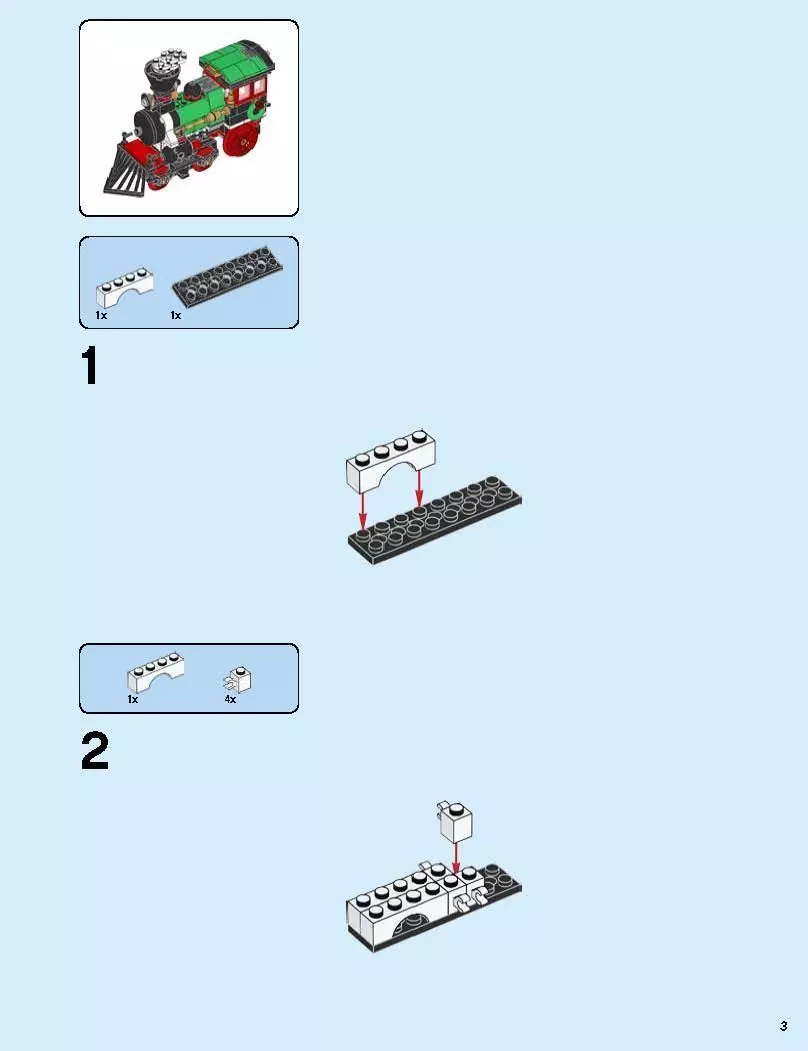 1x 1x

1

1x 4x

2

3