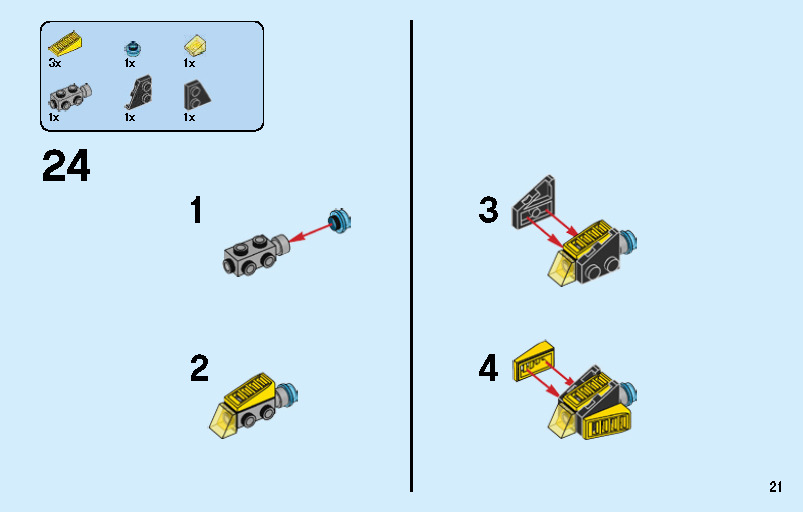 3x
1x
1x
1x
1x
1x

24

1

2

3

4

21