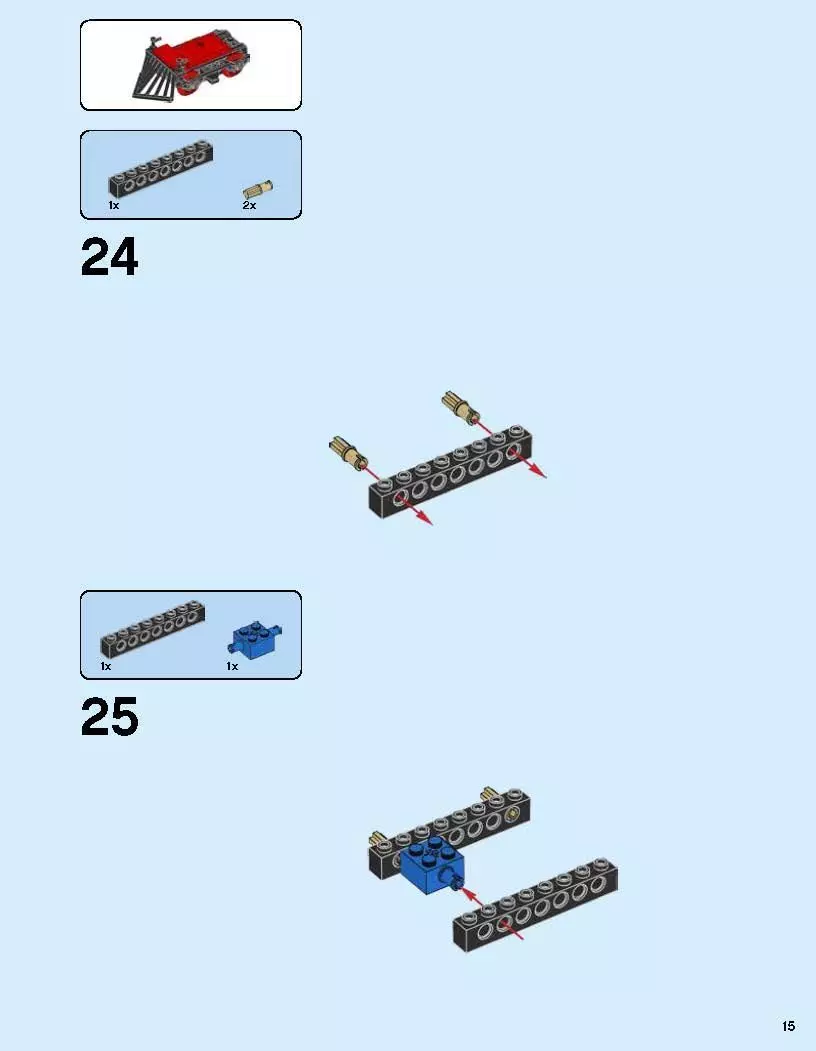 1x
2x

24

1x
1x

25

15