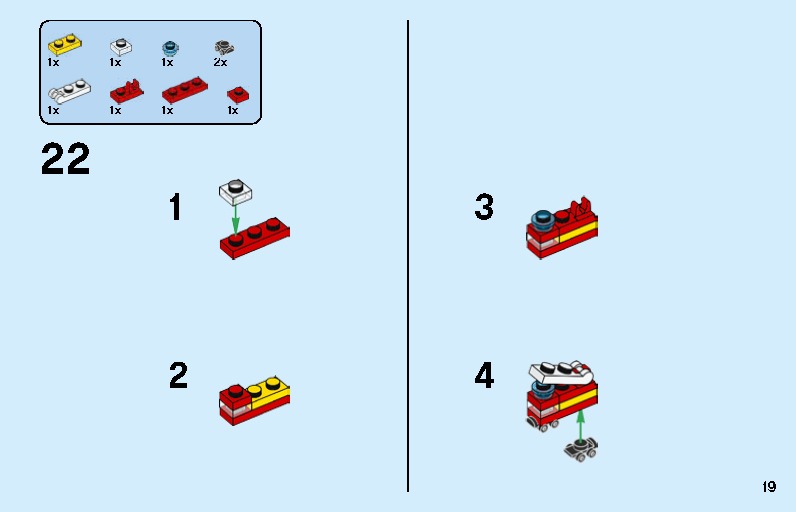 1x 1x 1x 2x
1x 1x 1x 1x

22

1

2

3

4

19